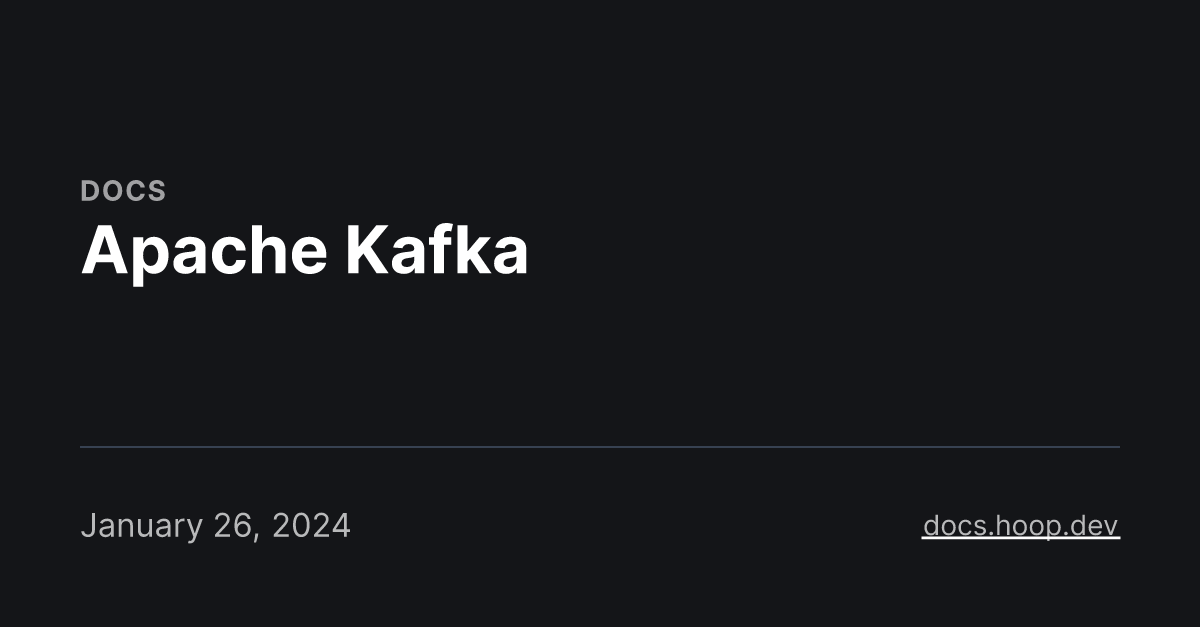 DOCS
Apache Kafka

January 26, 2024

docs.hoop.dev