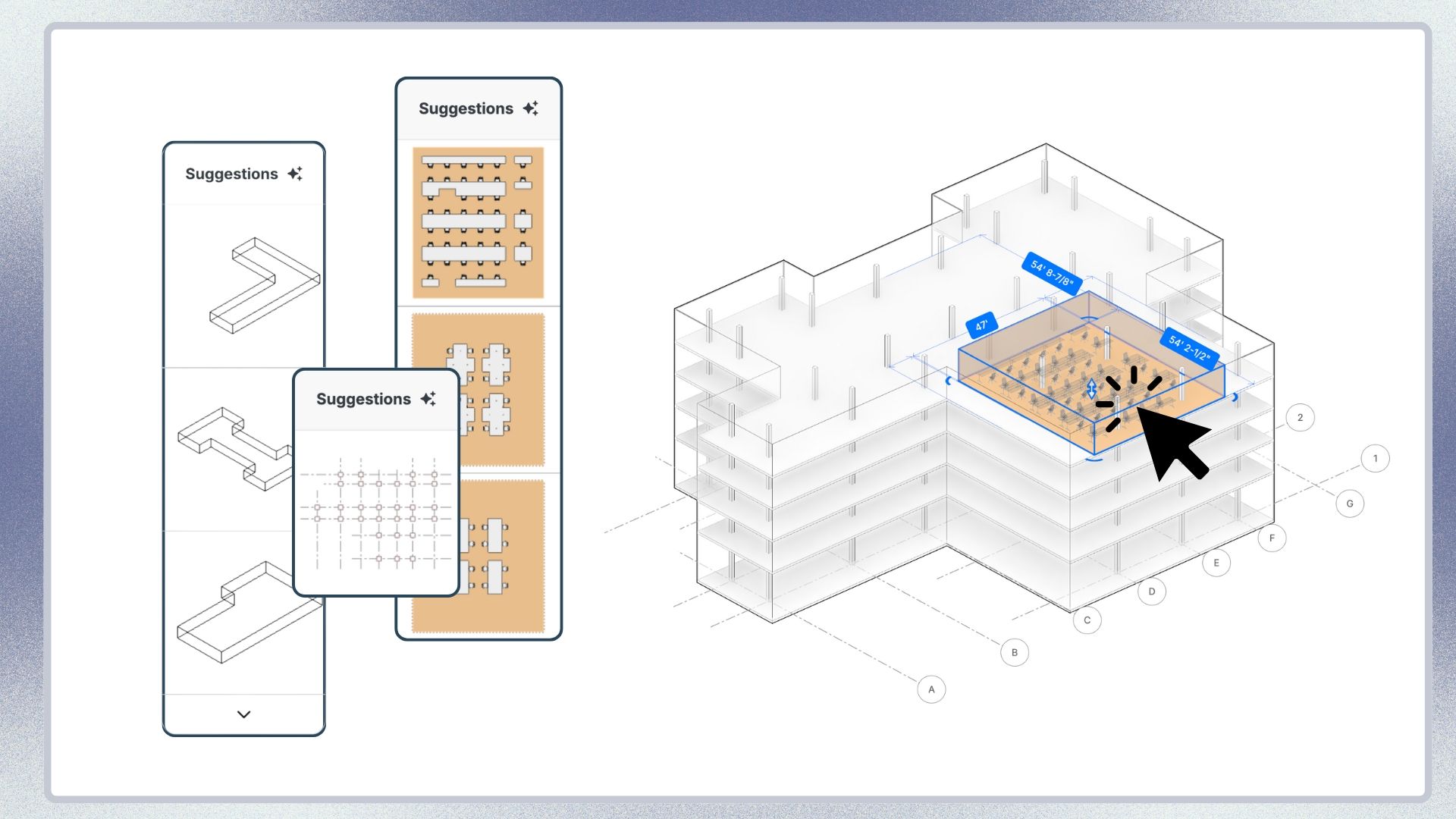 Suggestions

Suggestions

Suggestions

54' 8-7/8"

47'

54' 2-1/2"

2

1

G

F

E

D

C

B

A