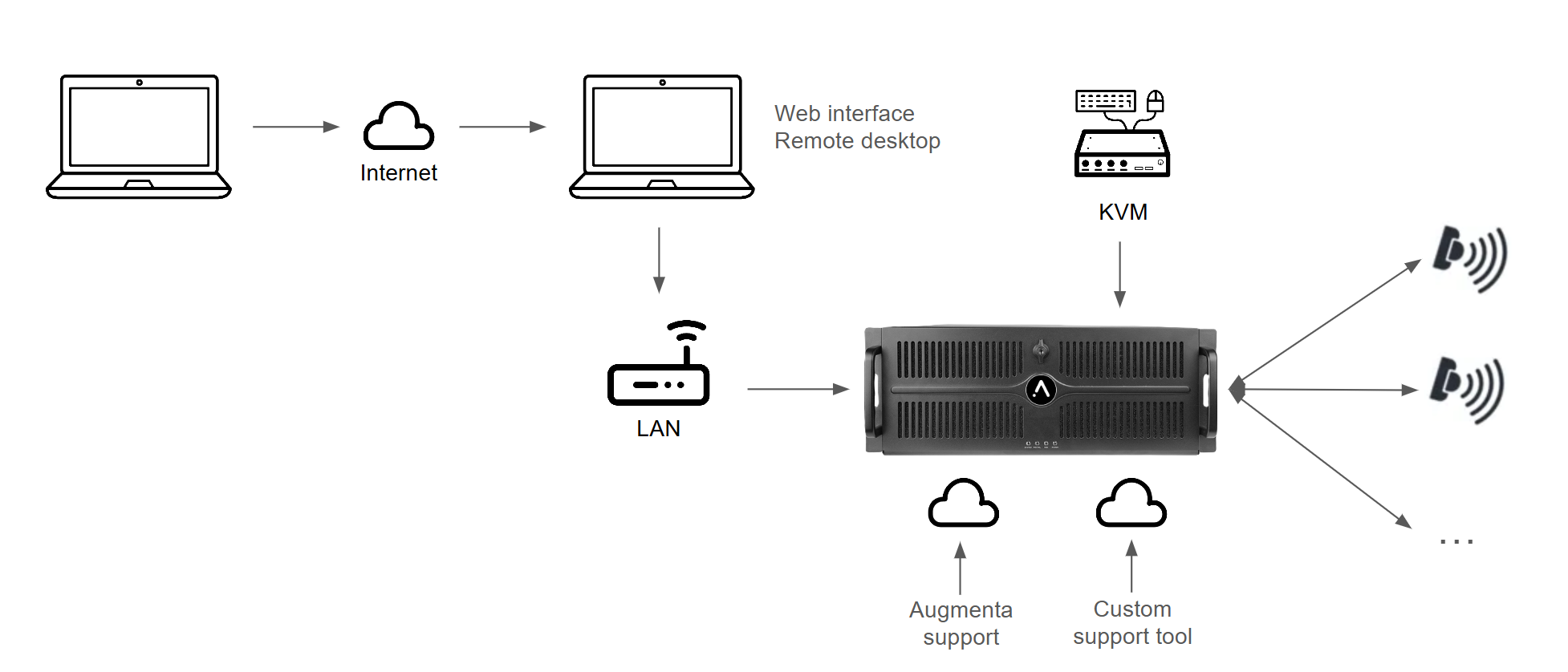 Internet

Web interface
Remote desktop

KVM

LAN

...

Augmenta support

Custom support tool