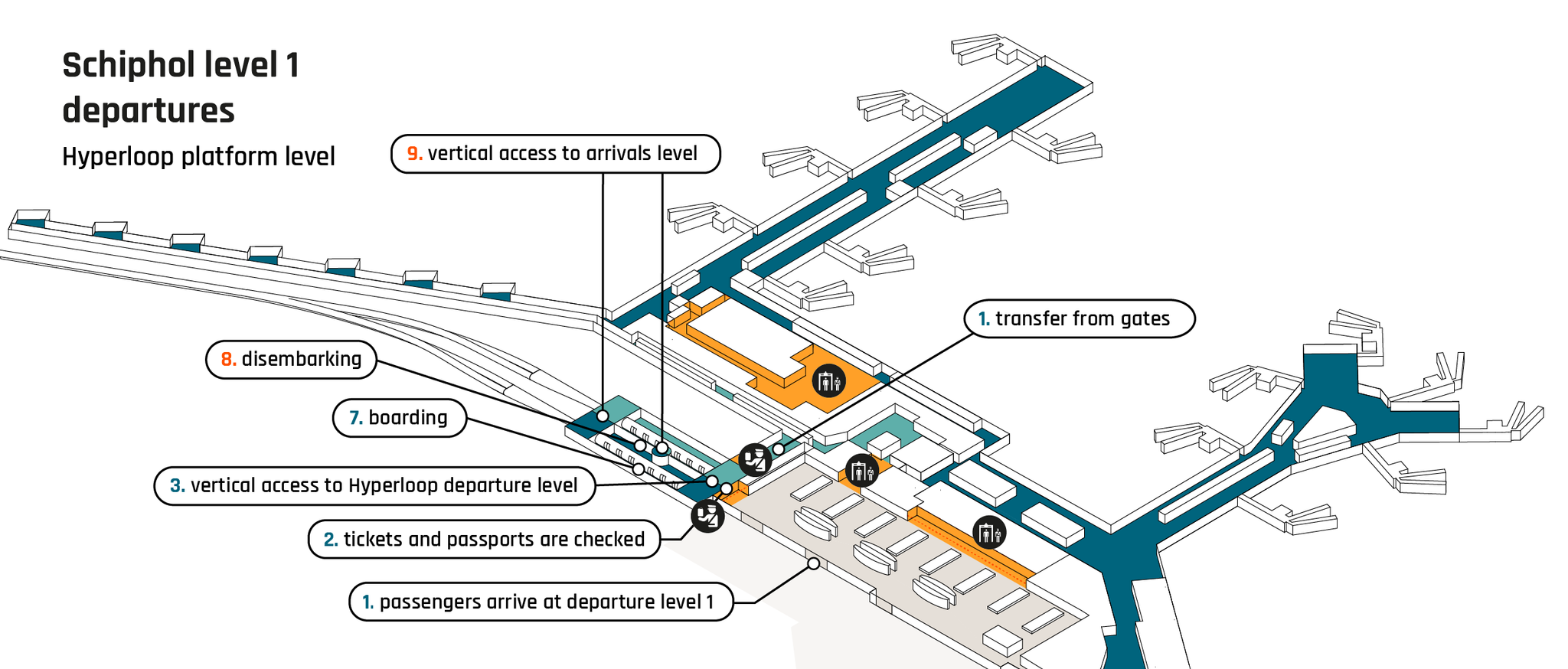 Schiphol level 1 departures

Hyperloop platform level

9. vertical access to arrivals level

1. transfer from gates

8. disembarking

7. boarding

3. vertical access to Hyperloop departure level

2. tickets and passports are checked

1. passengers arrive at departure level 1