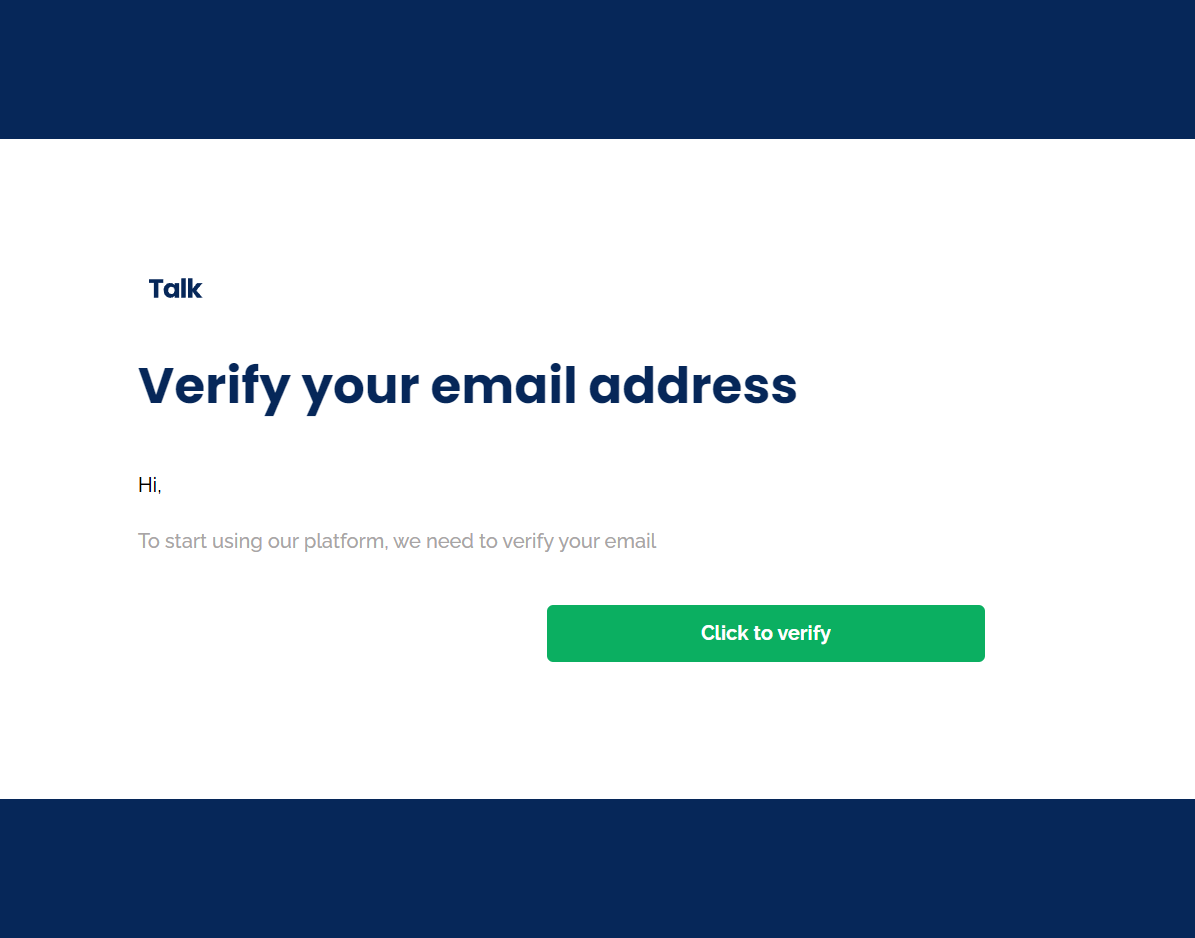 Talk

Verify your email address

Hi,

To start using our platform, we need to verify your email

Click to verify