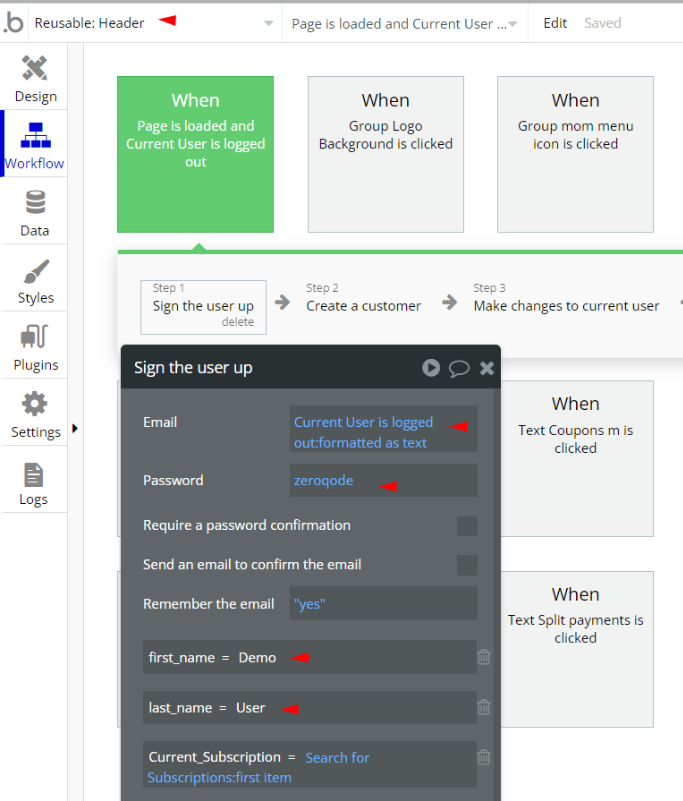 .b Reusable: Header
Page is loaded and Current User ...
Edit Saved

Design
Workflow
Data
Styles
Plugins
Settings
Logs

When
Page is loaded and Current User is logged out

When
Group Logo Background is clicked

When
Group mom menu icon is clicked

Step 1
Sign the user up
delete

Step 2
Create a customer

Step 3
Make changes to current user

Sign the user up

Email
Current User is logged out:formatted as text

Password
zeroqode

Require a password confirmation

Send an email to confirm the email

Remember the email
"yes"

first_name = Demo

last_name = User

Current_Subscription = Search for Subscriptions:first item

When
Text Coupons m is clicked

When
Text Split payments is clicked