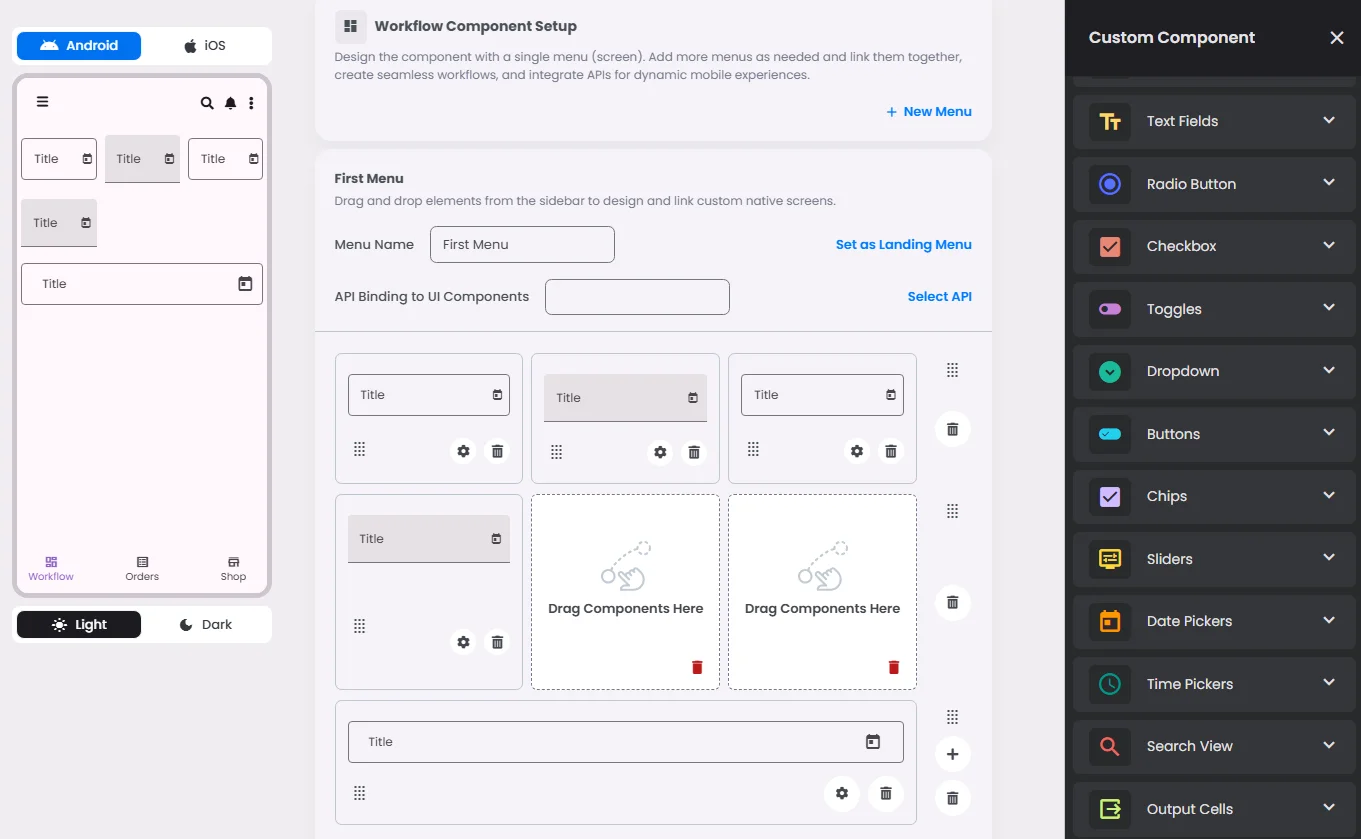 Android iOS

Title Title Title

Title

Title

Workflow Orders Shop

Light Dark

Workflow Component Setup

Design the component with a single menu (screen). Add more menus as needed and link them together, create seamless workflows, and integrate APIs for dynamic mobile experiences.

+ New Menu

First Menu

Drag and drop elements from the sidebar to design and link custom native screens.

Menu Name First Menu Set as Landing Menu

API Binding to UI Components Select API

Title Title Title

Title Drag Components Here Drag Components Here

Title

Custom Component

Text Fields

Radio Button

Checkbox

Toggles

Dropdown

Buttons

Chips

Sliders

Date Pickers

Time Pickers

Search View

Output Cells