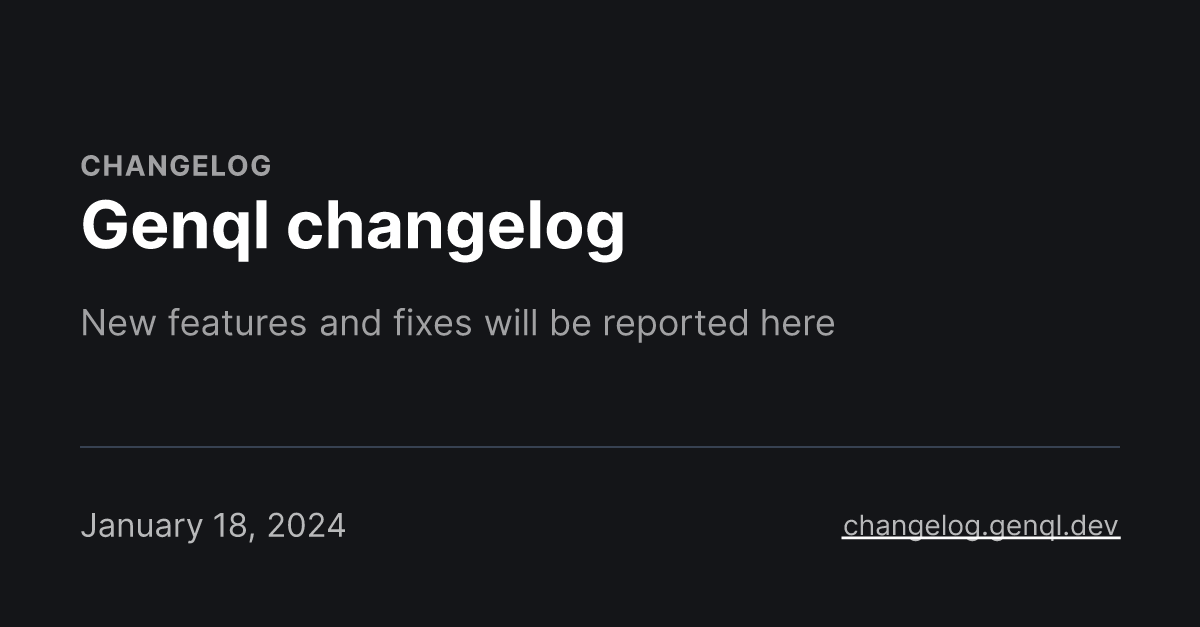 CHANGELOG

Genql changelog

New features and fixes will be reported here

January 18, 2024

changelog.genql.dev