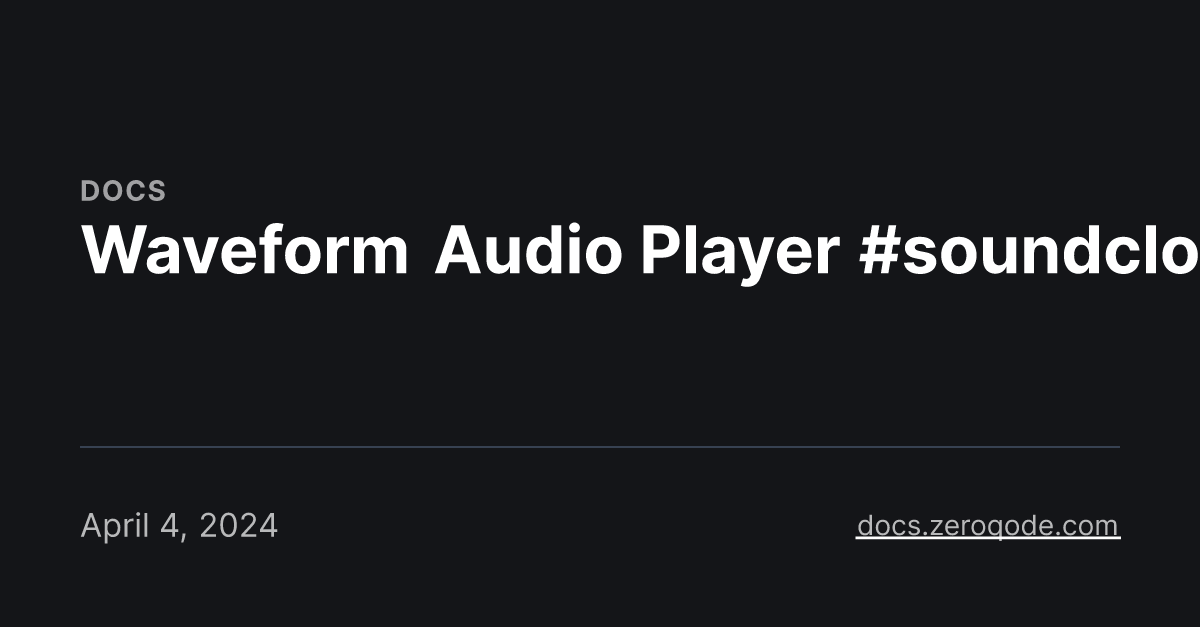 DOCS

Waveform Audio Player #soundclo

April 4, 2024

docs.zeroqode.com