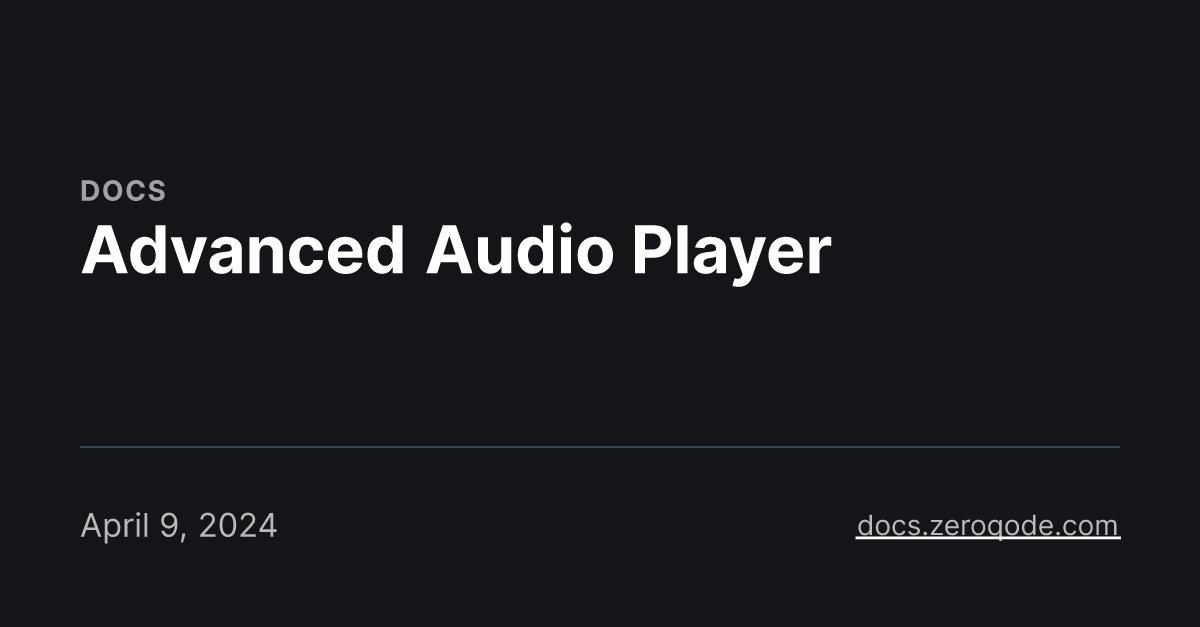 DOCS
Advanced Audio Player

April 9, 2024
docs.zeroqode.com