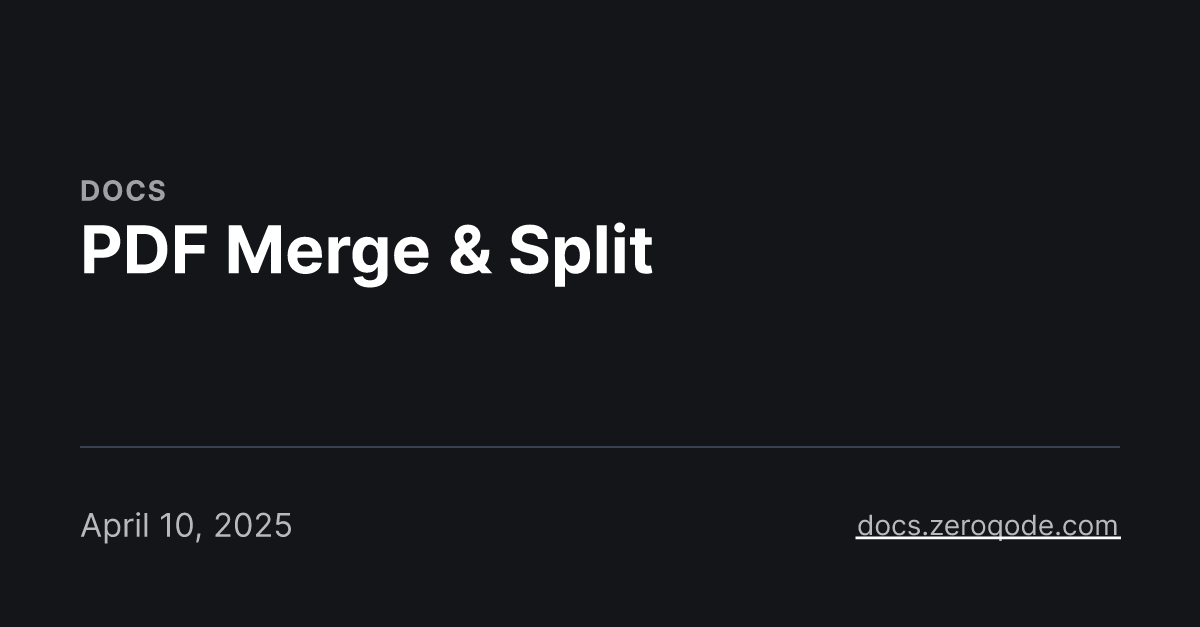 DOCS
PDF Merge & Split

April 10, 2025

docs.zeroqode.com