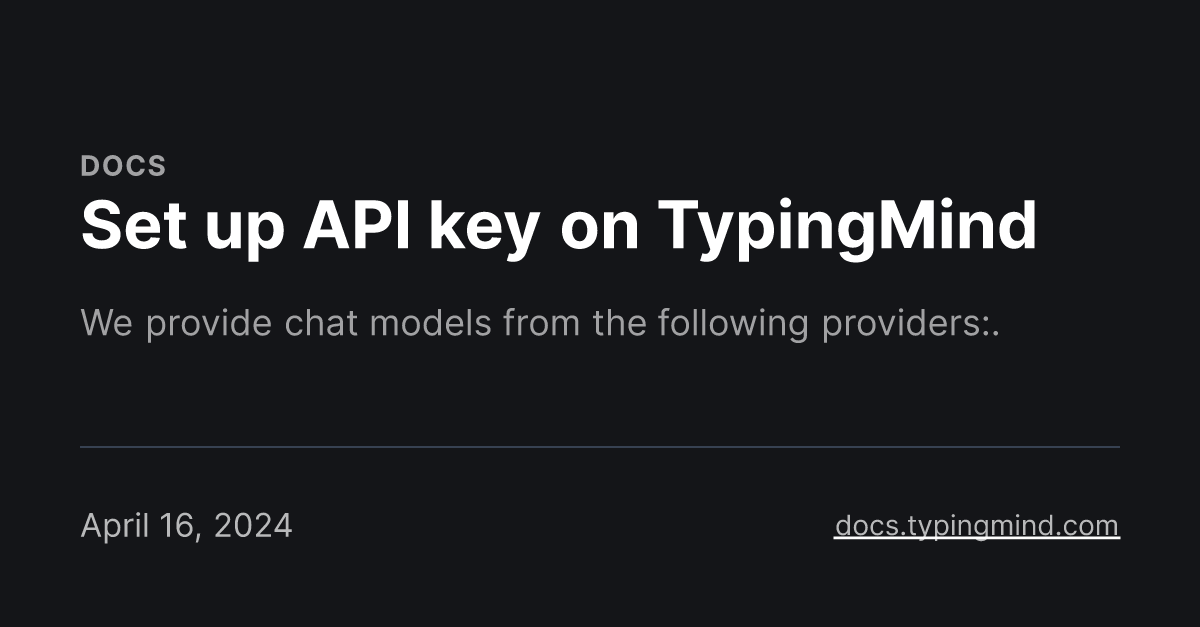 DOCS
Set up API key on TypingMind

We provide chat models from the following providers:.

April 16, 2024

docs.typingmind.com