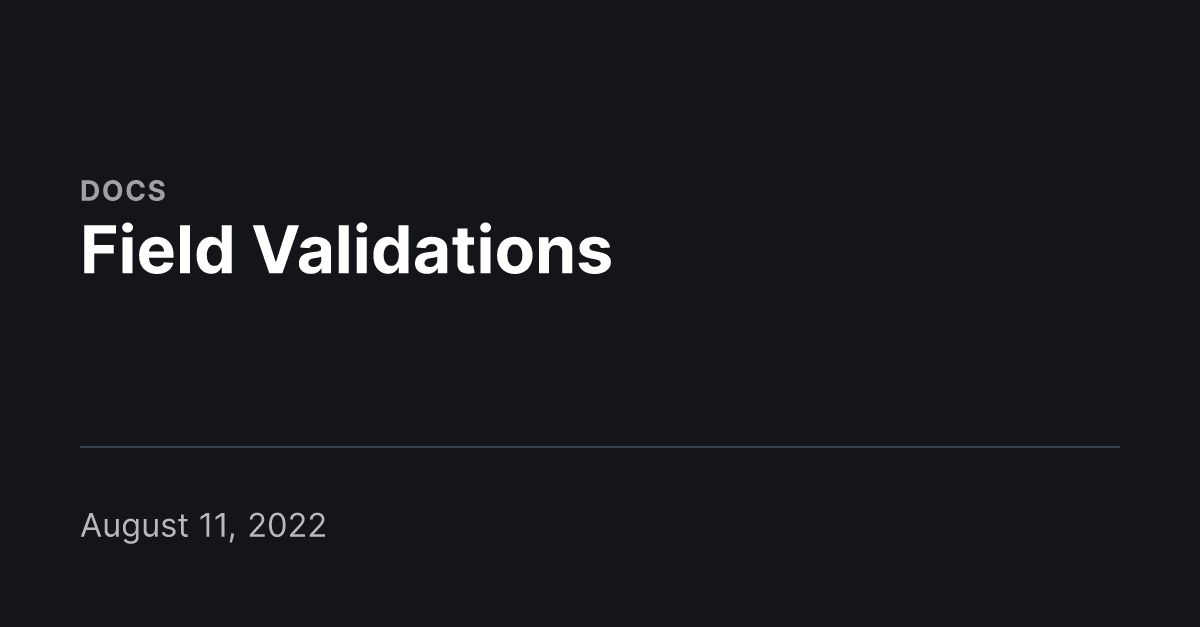 DOCS
Field Validations

August 11, 2022