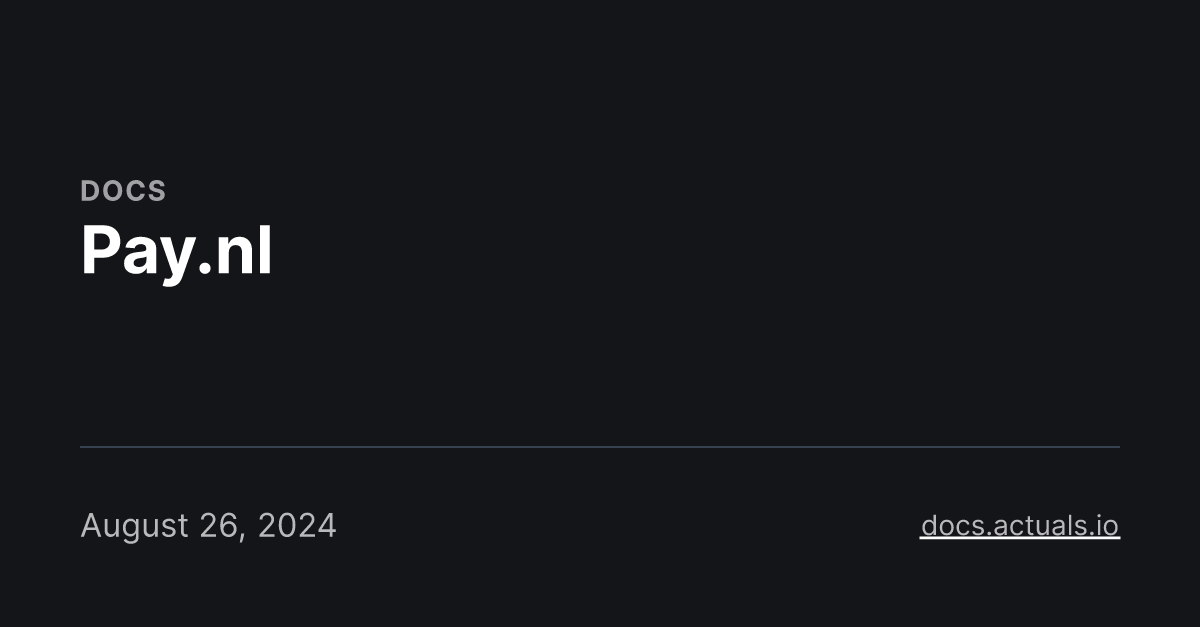 DOCS
Pay.nl

August 26, 2024

docs.actuals.io