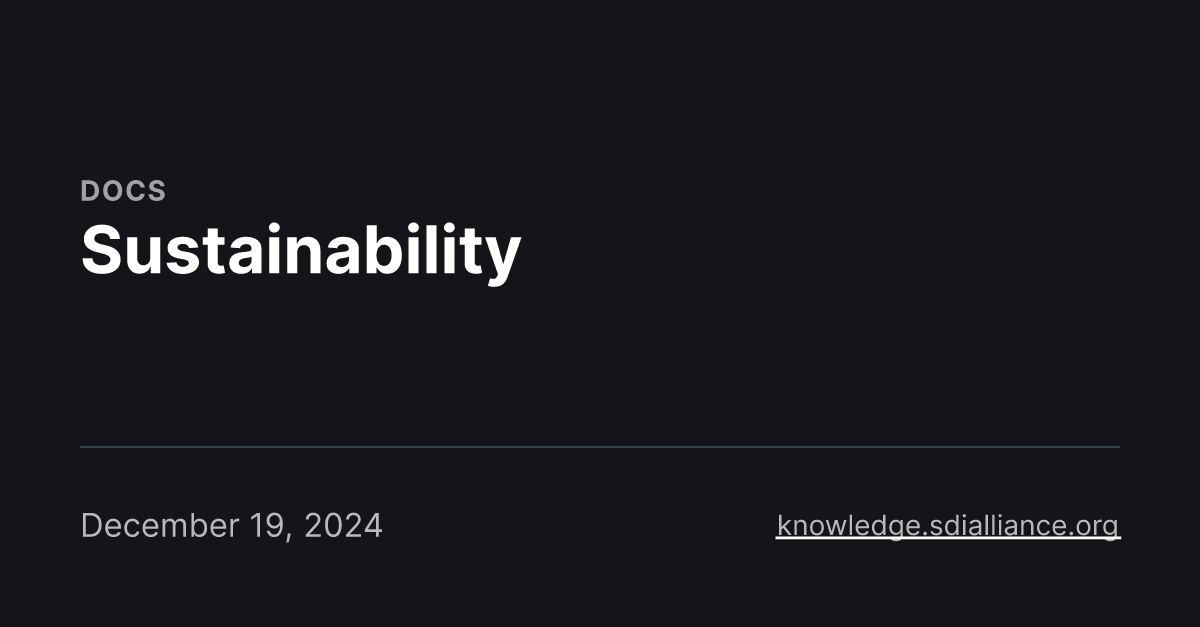 DOCS
Sustainability

December 19, 2024

knowledge.sdialliance.org