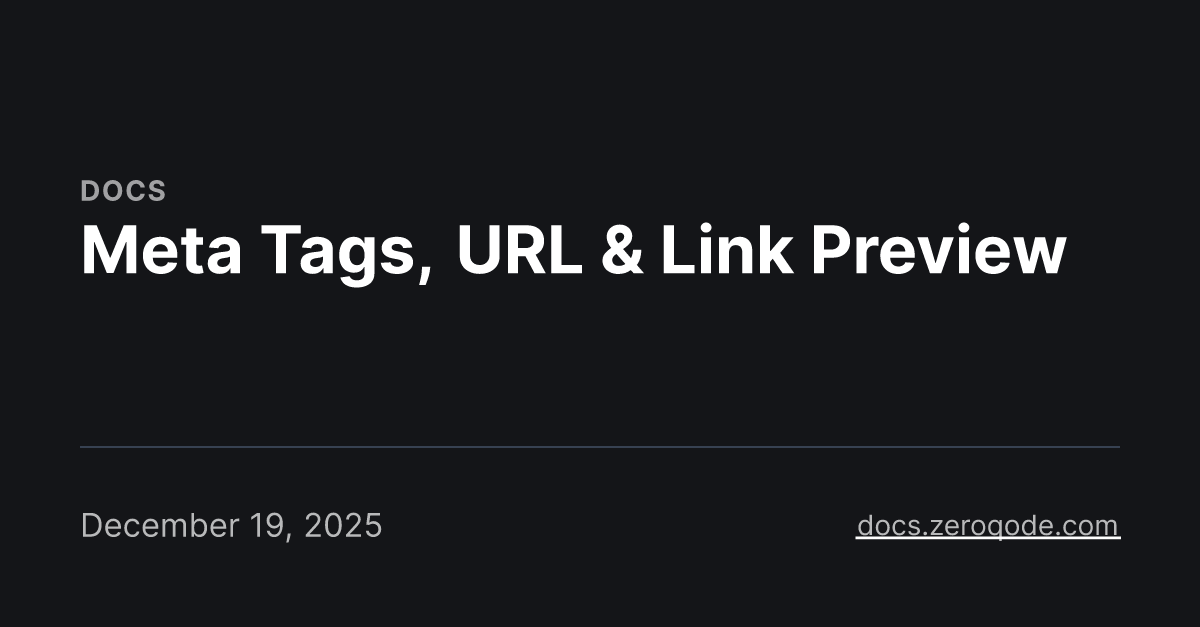 DOCS

Meta Tags, URL & Link Preview

December 19, 2025

docs.zeroqode.com