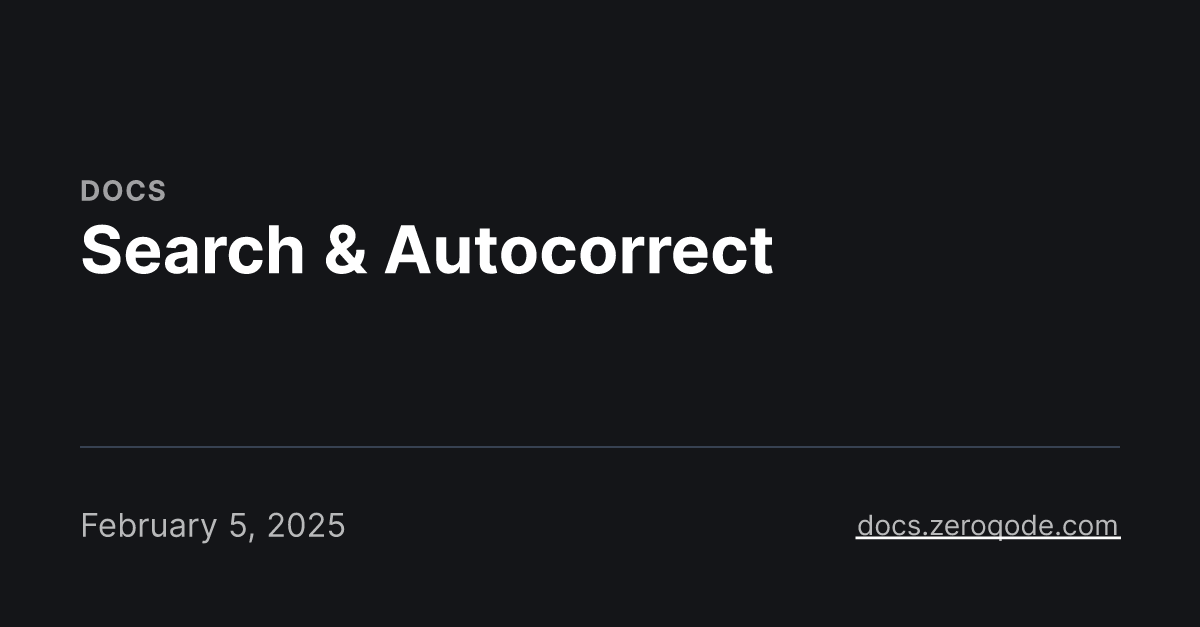 DOCS
Search & Autocorrect

February 5, 2025

docs.zeroqode.com