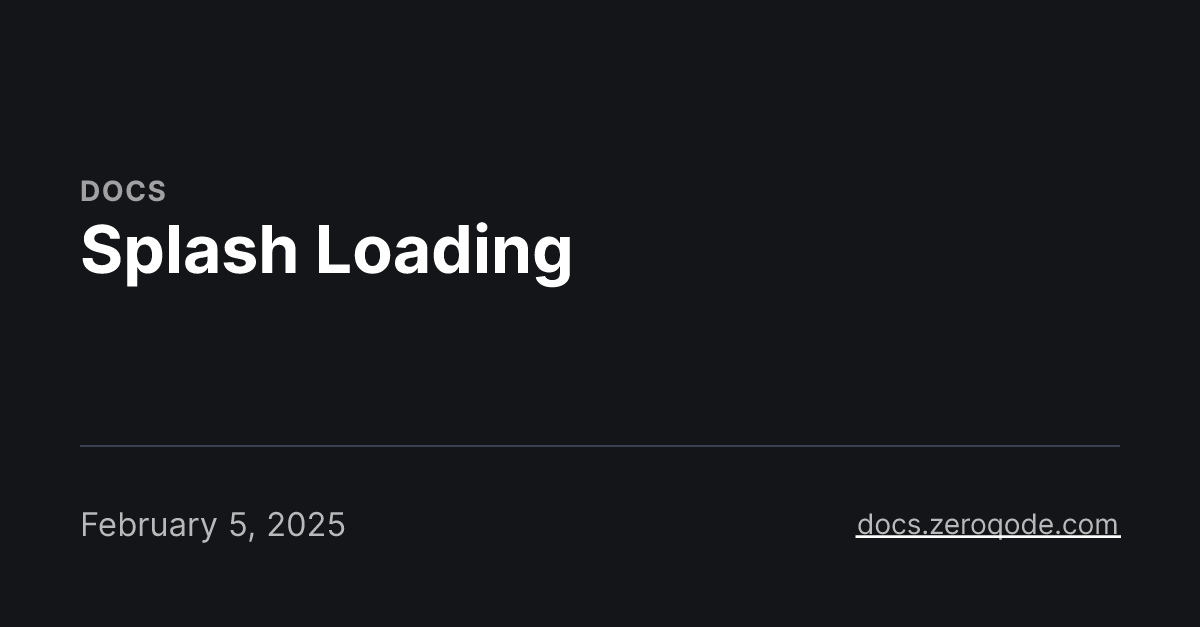 DOCS
Splash Loading

February 5, 2025

docs.zeroqode.com