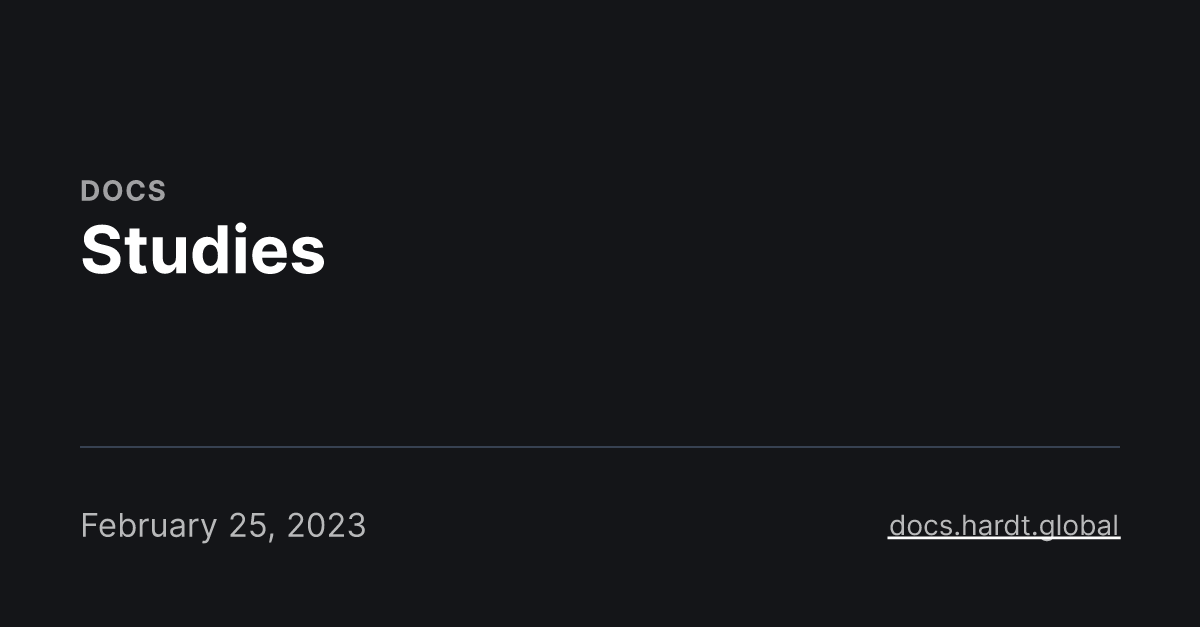 DOCS
Studies

February 25, 2023

docs.hardt.global