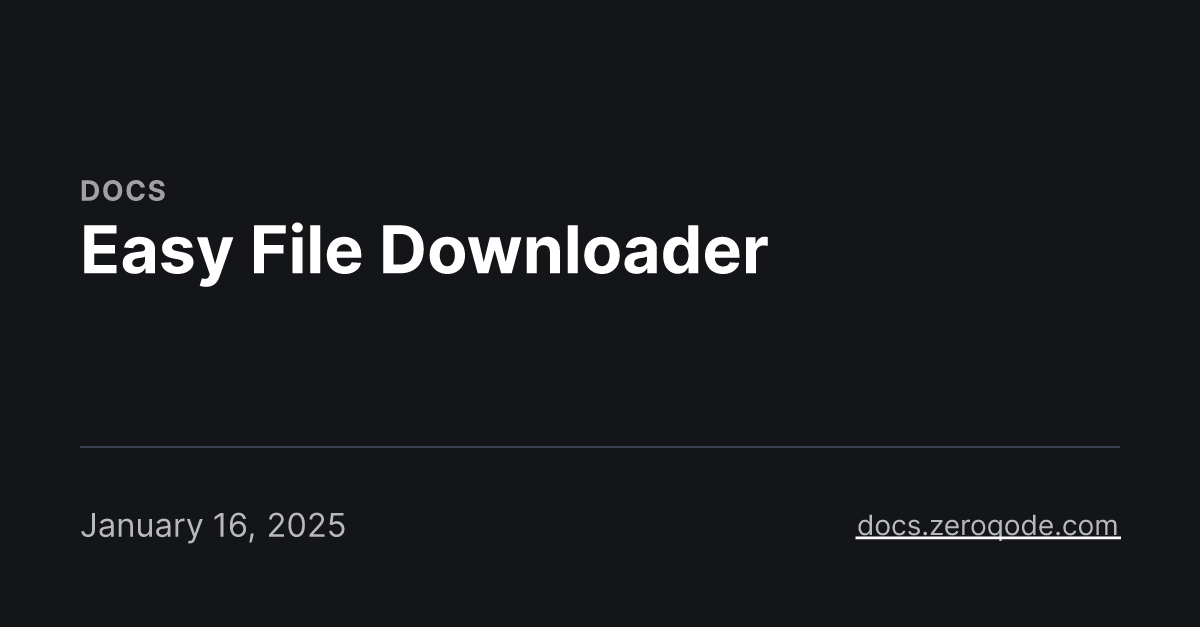 DOCS

Easy File Downloader

January 16, 2025

docs.zeroqode.com