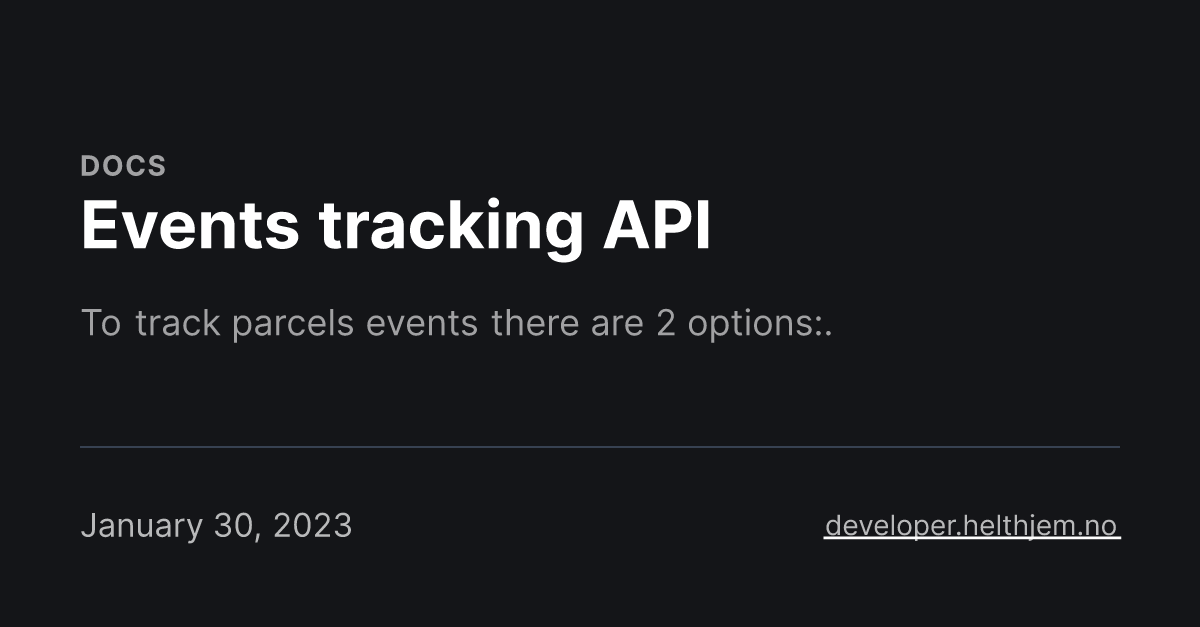 DOCS
Events tracking API

To track parcels events there are 2 options:.

January 30, 2023

developer.helthjem.no