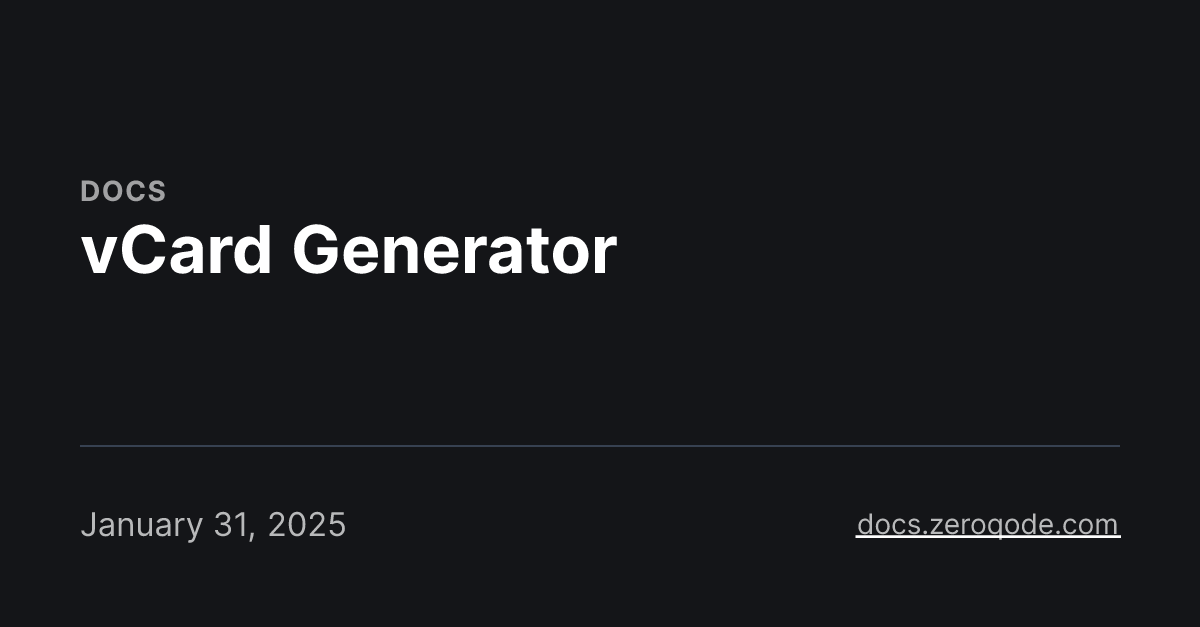 DOCS
vCard Generator

January 31, 2025

docs.zeroqode.com