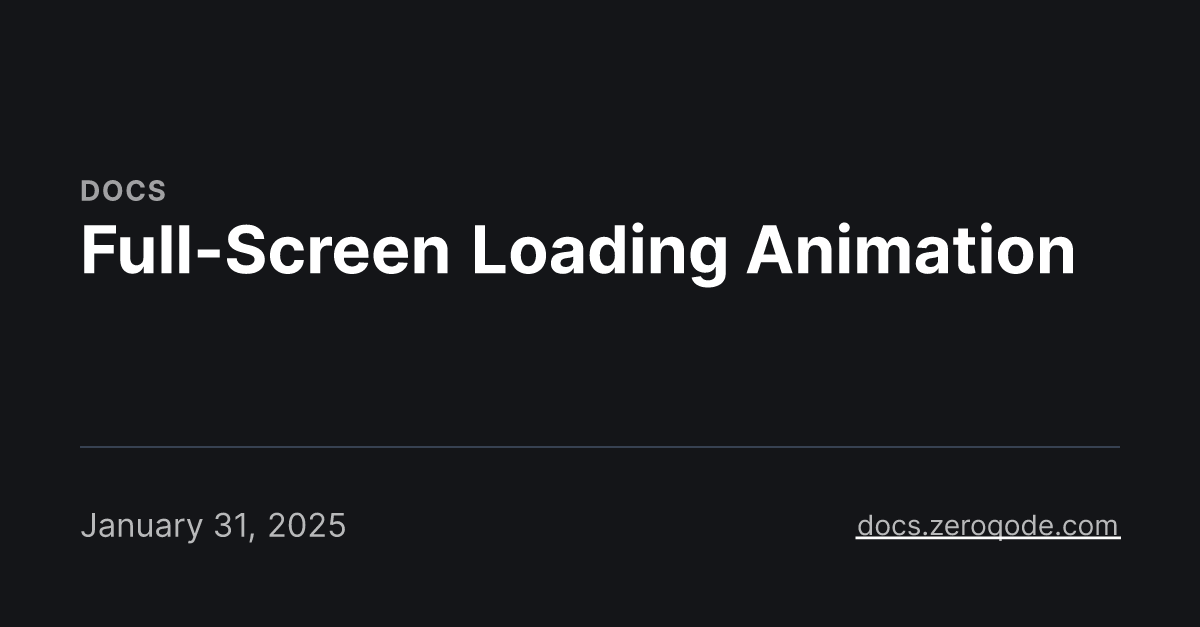 DOCS

Full-Screen Loading Animation

January 31, 2025

docs.zeroqode.com