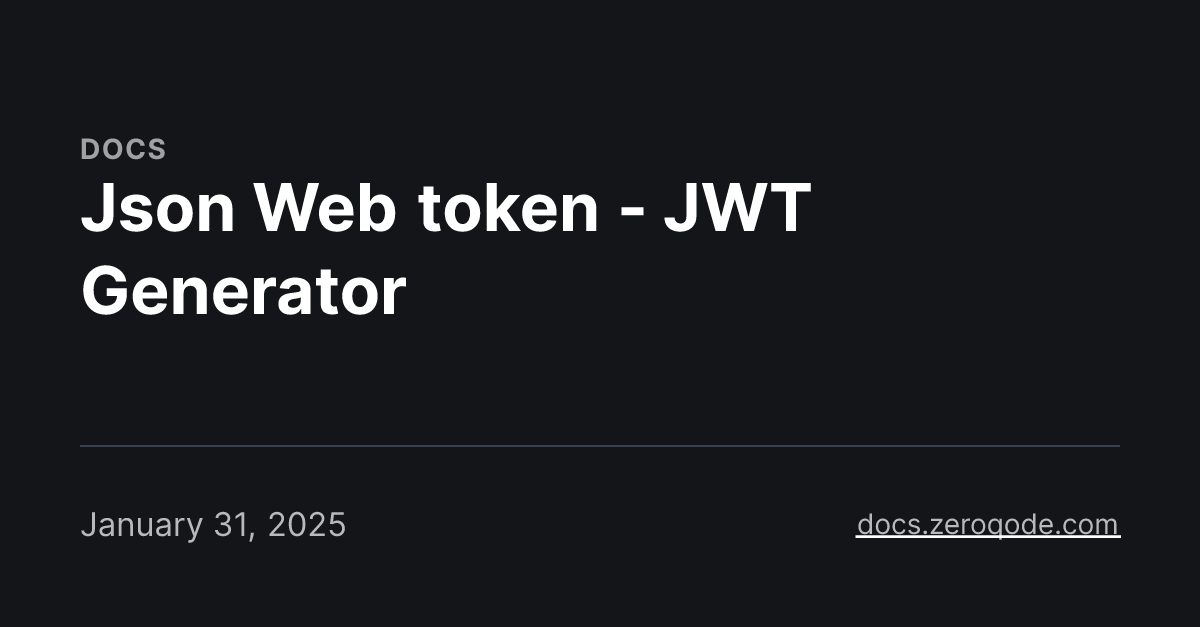 DOCS

Json Web token - JWT Generator

January 31, 2025

docs.zeroqode.com