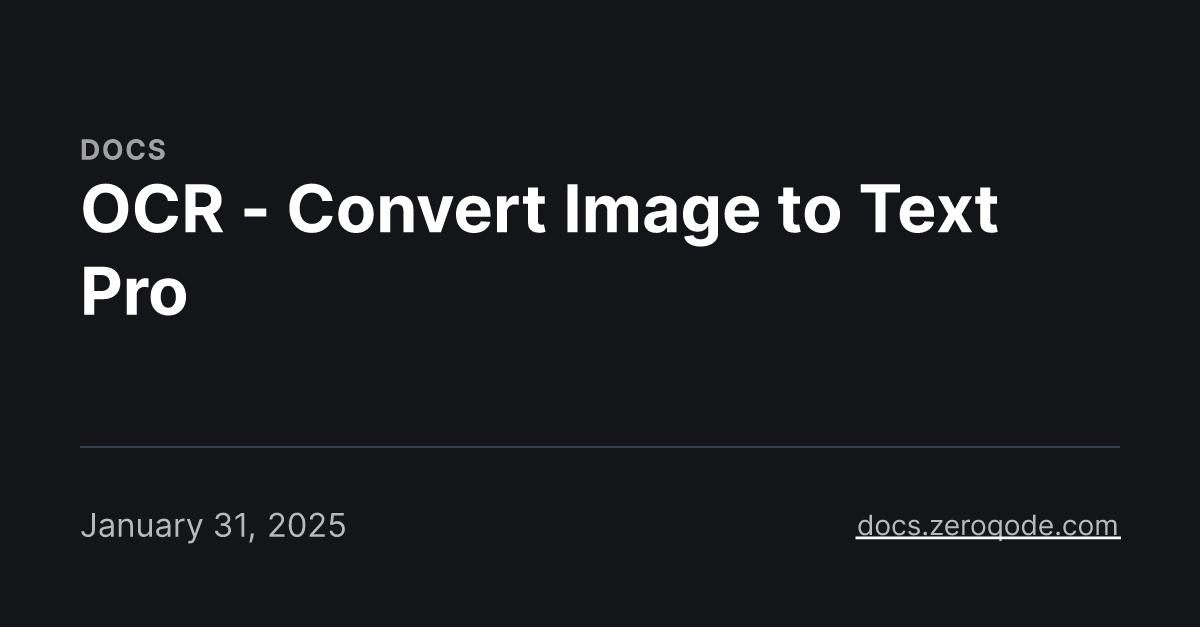 DOCS

OCR - Convert Image to Text Pro

January 31, 2025

docs.zeroqode.com