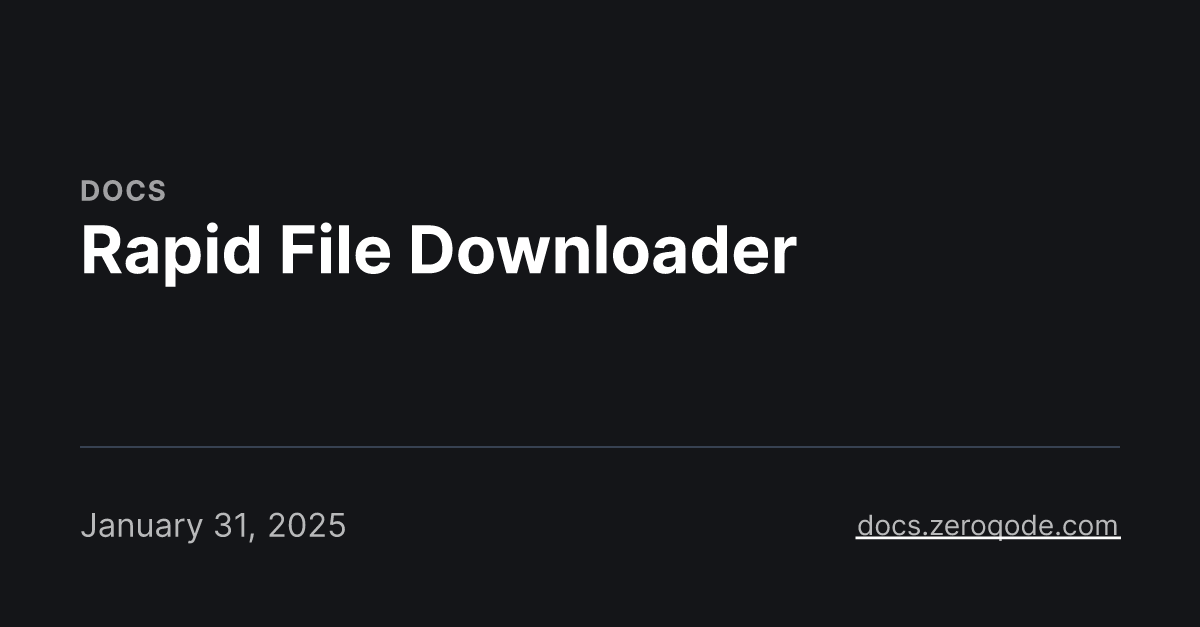 DOCS

Rapid File Downloader

January 31, 2025

docs.zeroqode.com