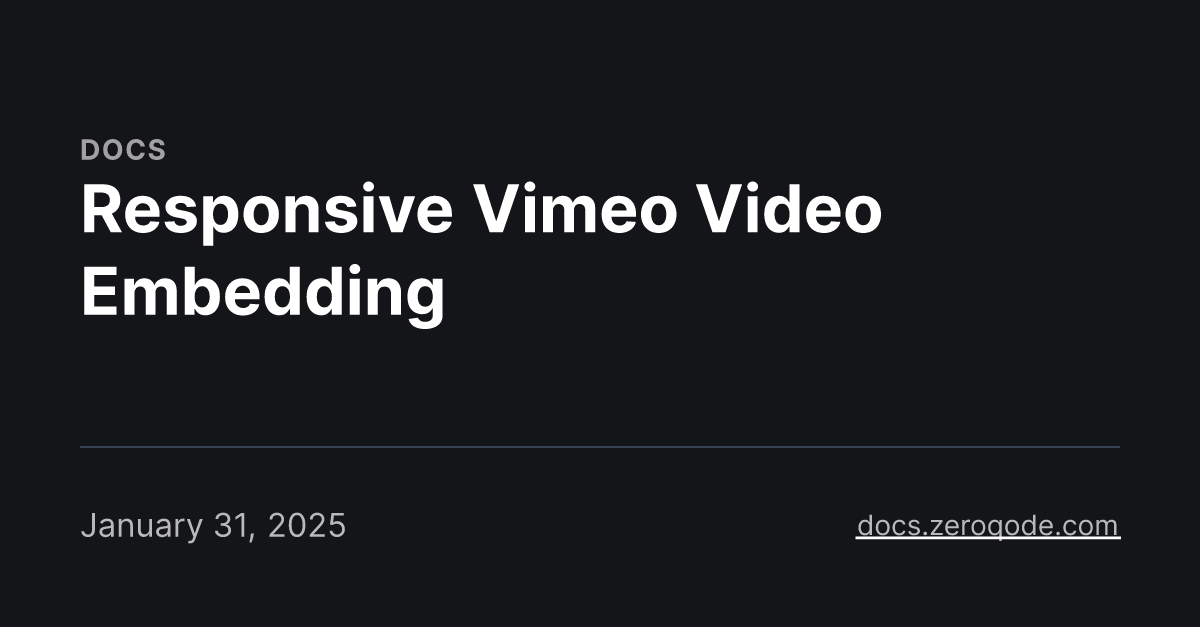 DOCS

Responsive Vimeo Video Embedding

January 31, 2025

docs.zeroqode.com