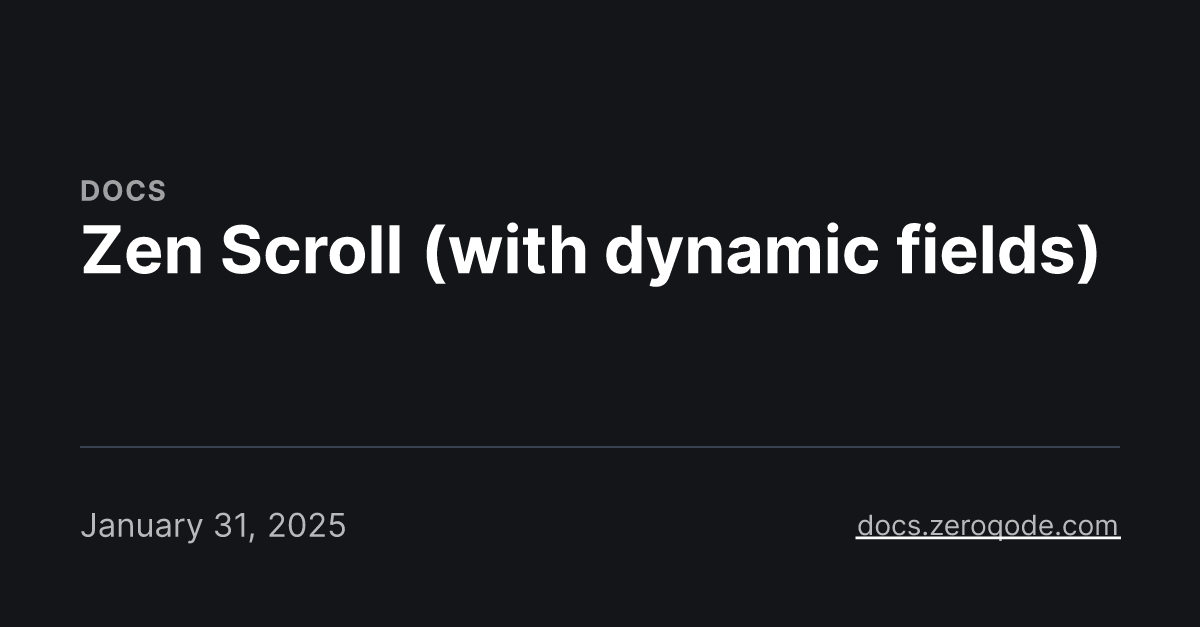 DOCS

Zen Scroll (with dynamic fields)

January 31, 2025

docs.zeroqode.com