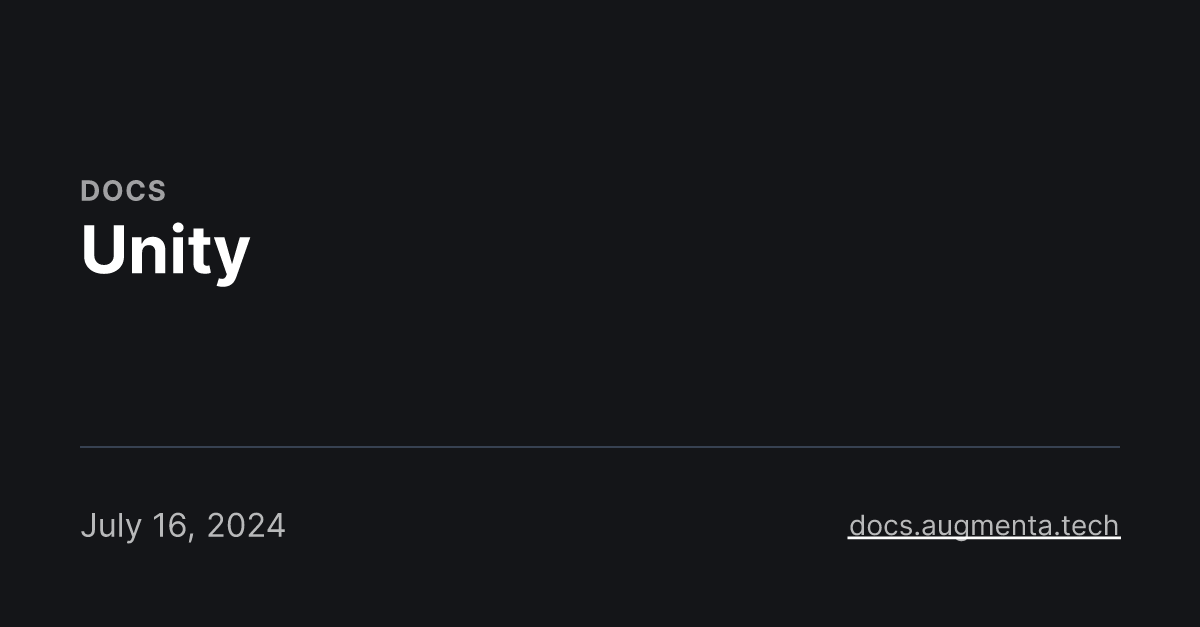 DOCS
Unity

July 16, 2024

docs.augmenta.tech