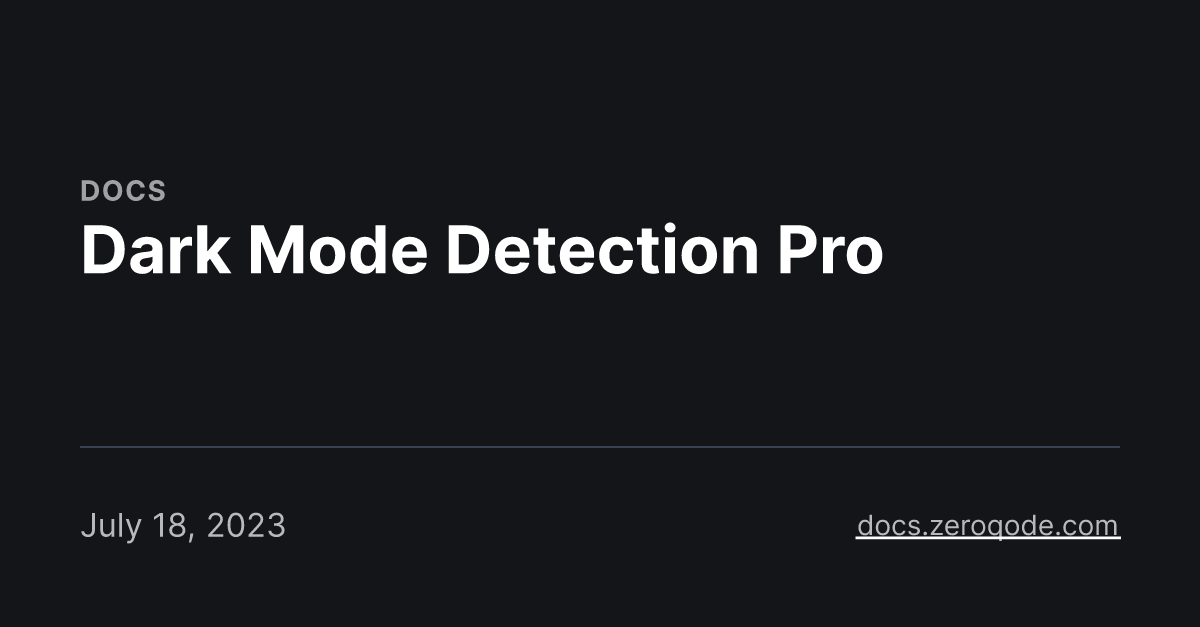 DOCS

Dark Mode Detection Pro

July 18, 2023

docs.zeroqode.com