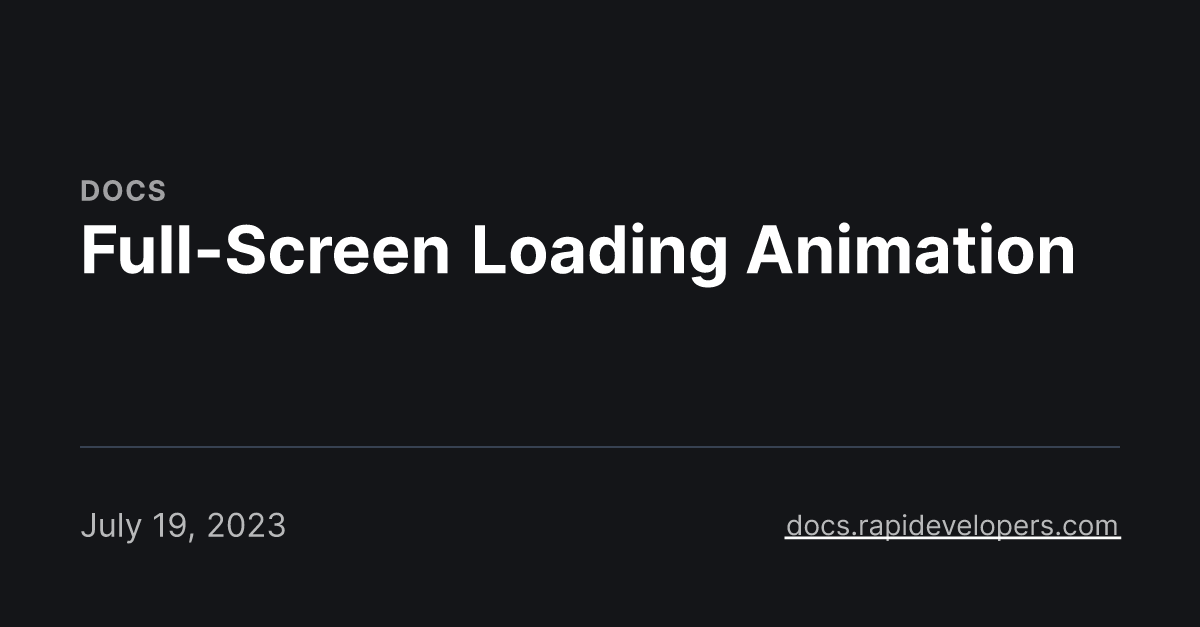 DOCS

Full-Screen Loading Animation

July 19, 2023

docs.rapidevelopers.com