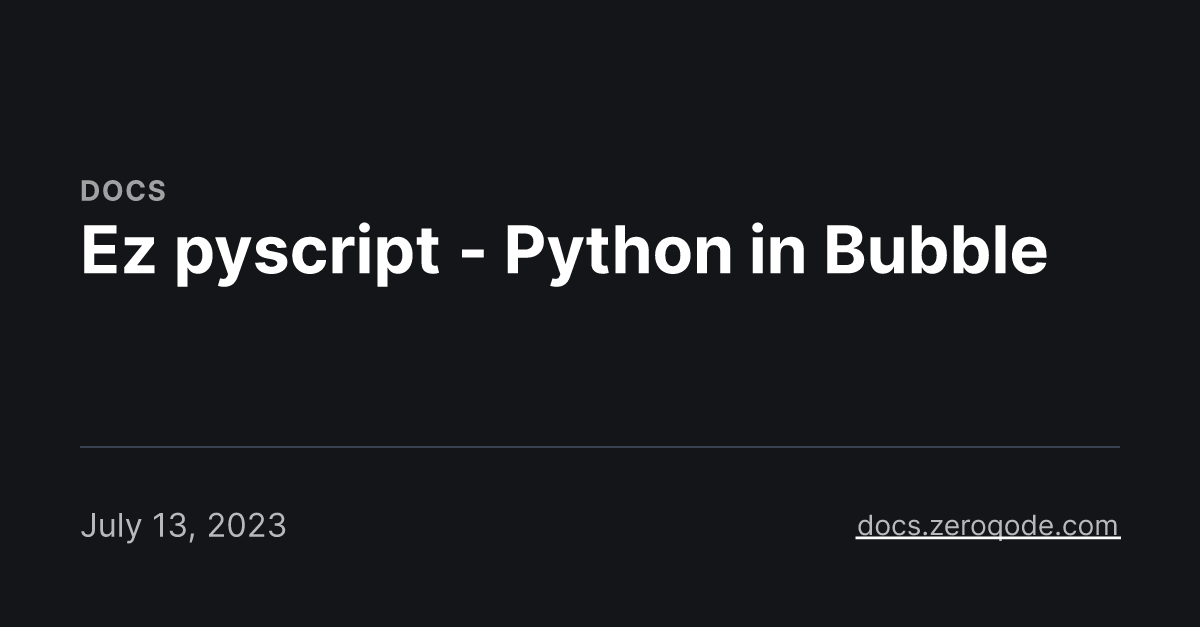 DOCS

Ez pyscript - Python in Bubble

July 13, 2023

docs.zeroqode.com