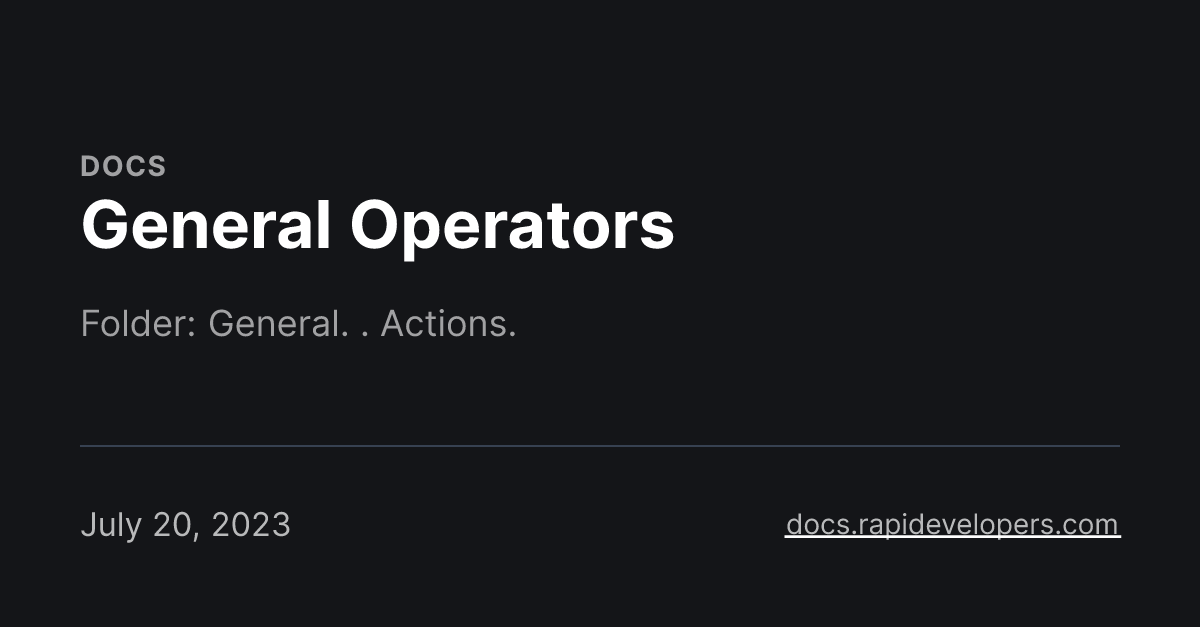 DOCS
General Operators

Folder: General. . Actions.

July 20, 2023

docs.rapidevelopers.com