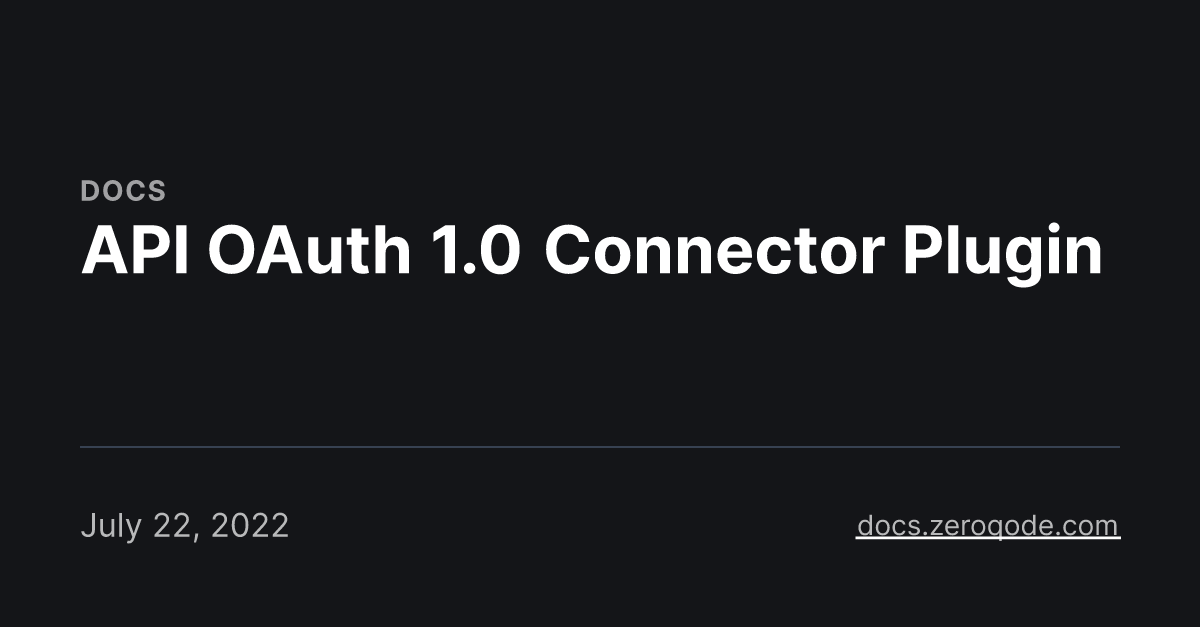 DOCS

API OAuth 1.0 Connector Plugin

July 22, 2022

docs.zeroqode.com