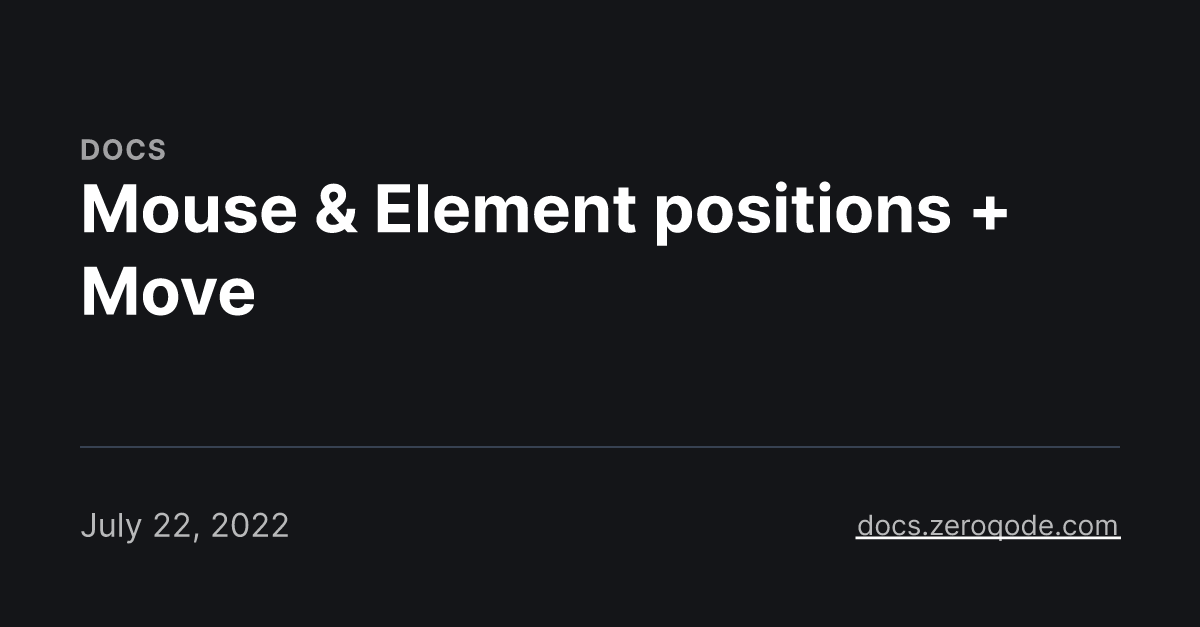 DOCS

Mouse & Element positions + Move

July 22, 2022

docs.zeroqode.com