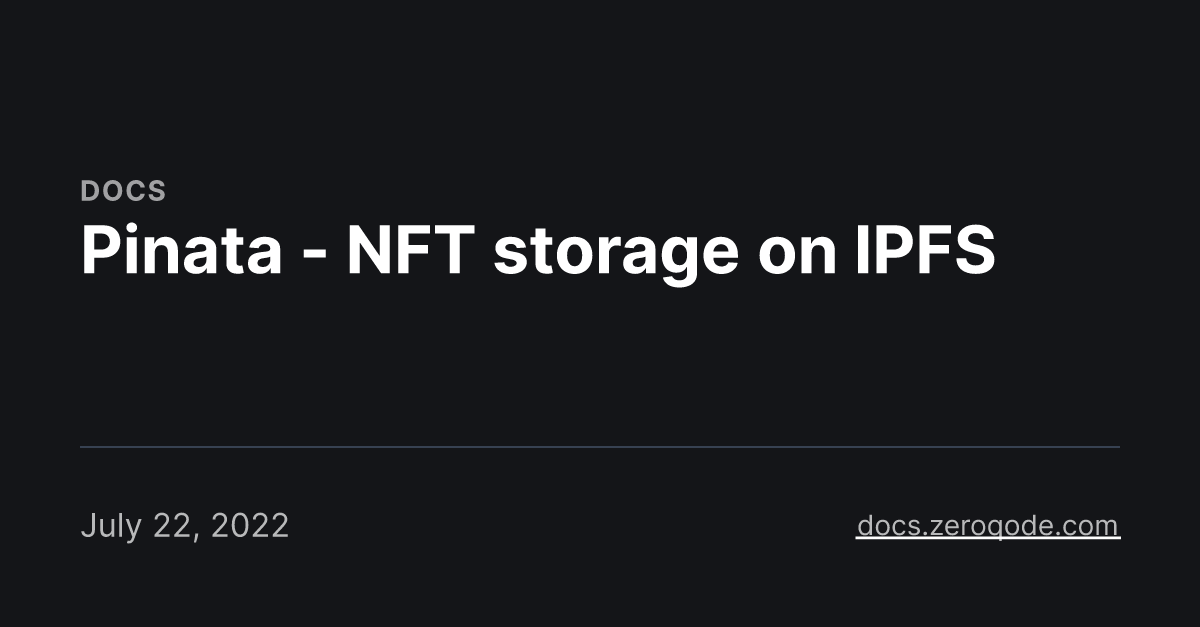 DOCS

Pinata - NFT storage on IPFS

July 22, 2022

docs.zeroqode.com