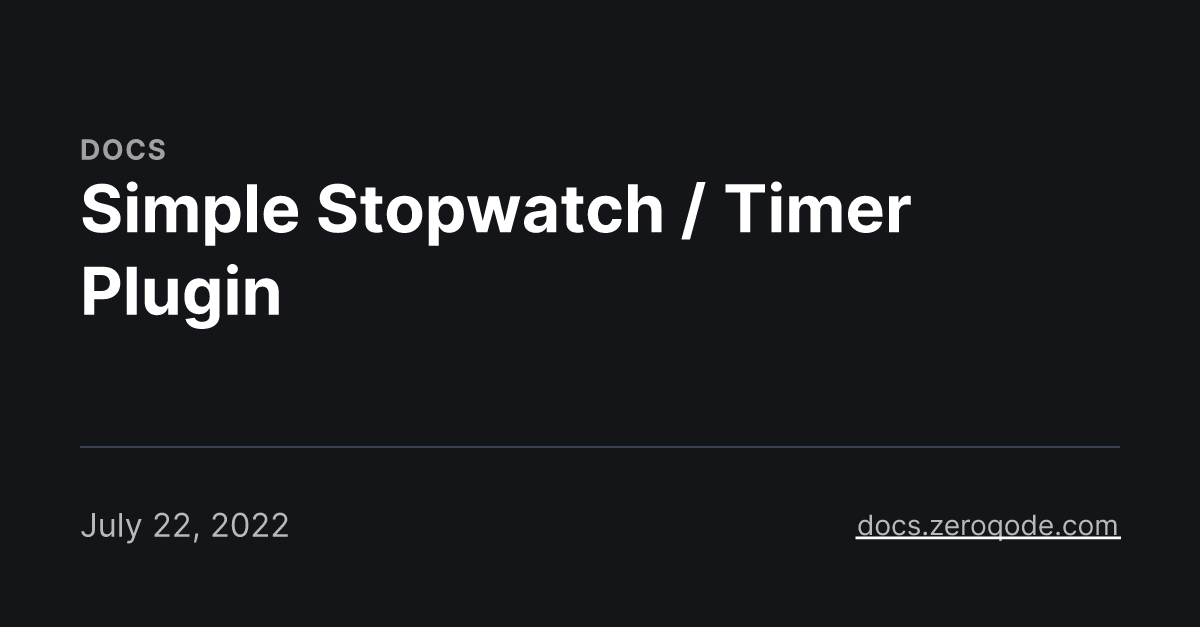 DOCS

Simple Stopwatch / Timer Plugin

July 22, 2022

docs.zeroqode.com