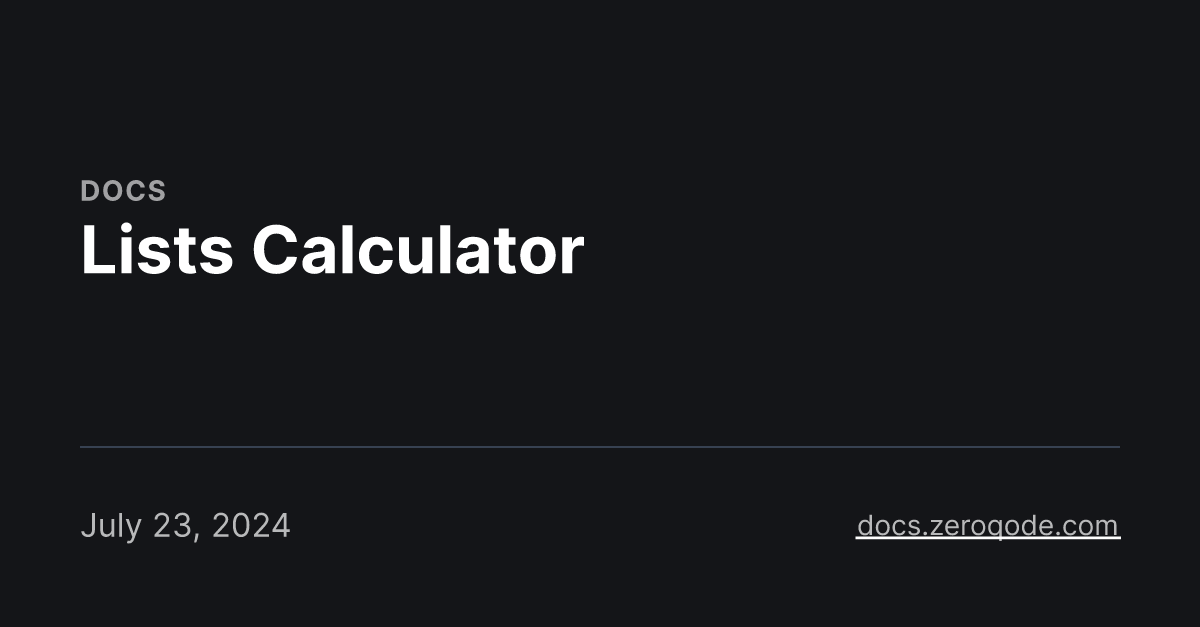 DOCS
Lists Calculator

July 23, 2024

docs.zeroqode.com