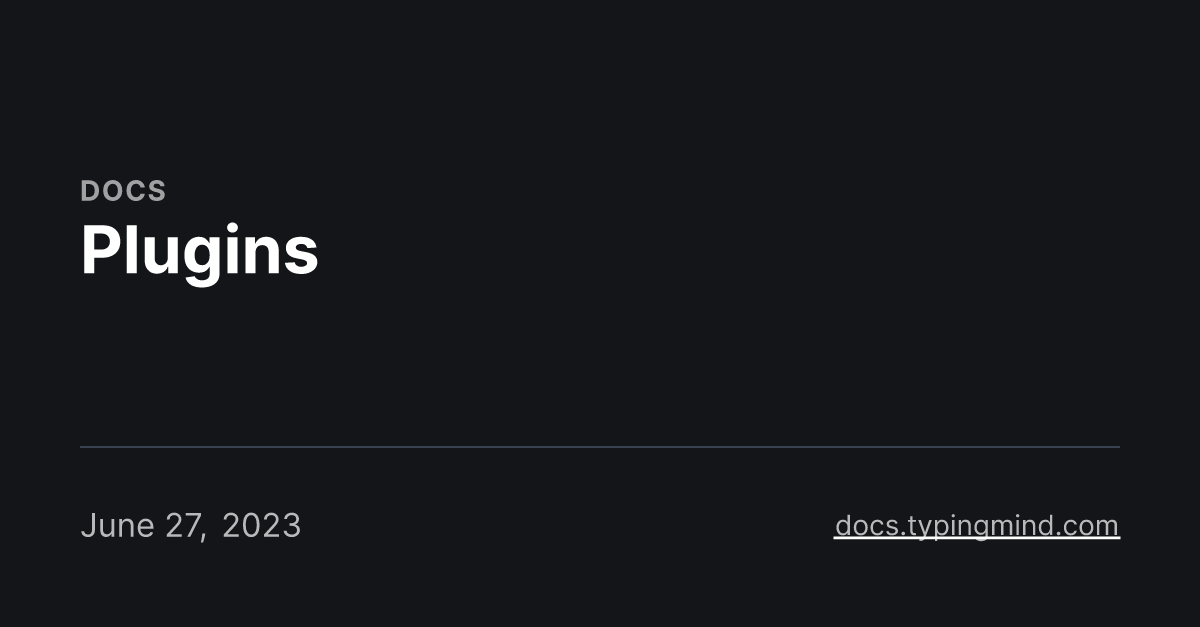 DOCS
Plugins

June 27, 2023

docs.typingmind.com