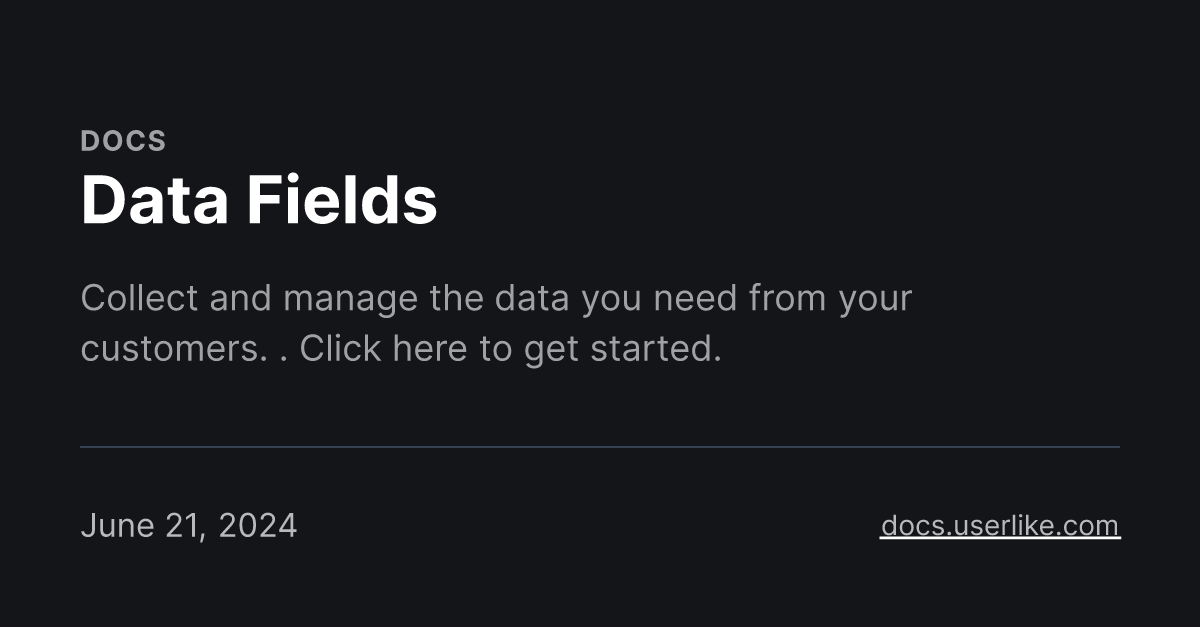 DOCS
Data Fields

Collect and manage the data you need from your customers. . Click here to get started.

June 21, 2024

docs.userlike.com