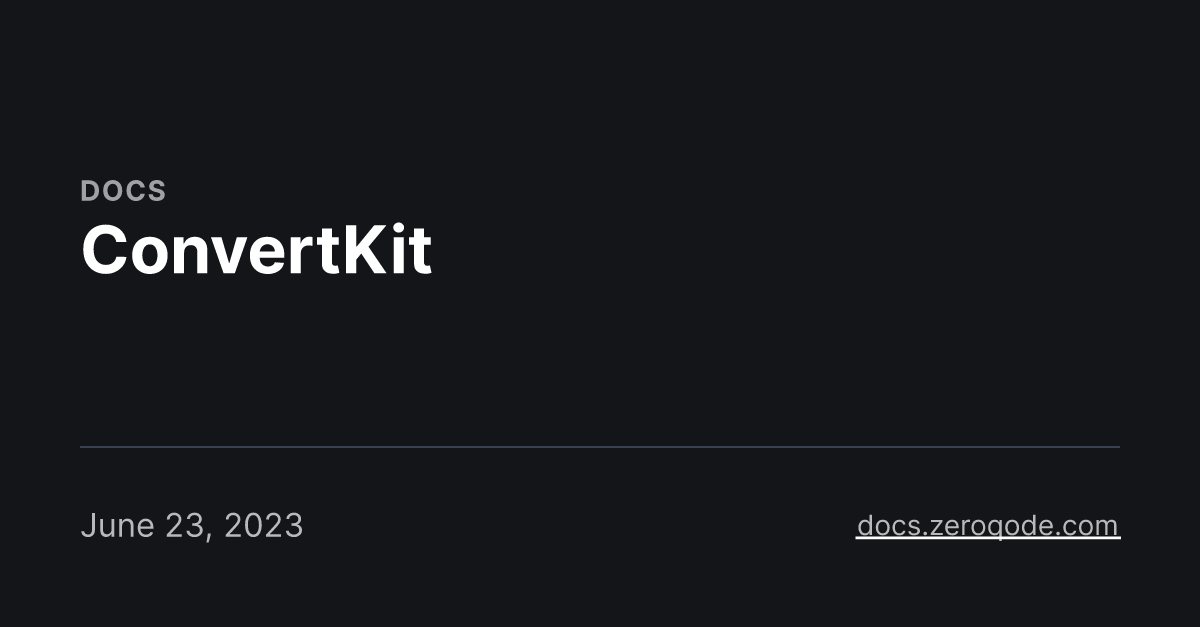 DOCS
ConvertKit

June 23, 2023

docs.zeroqode.com