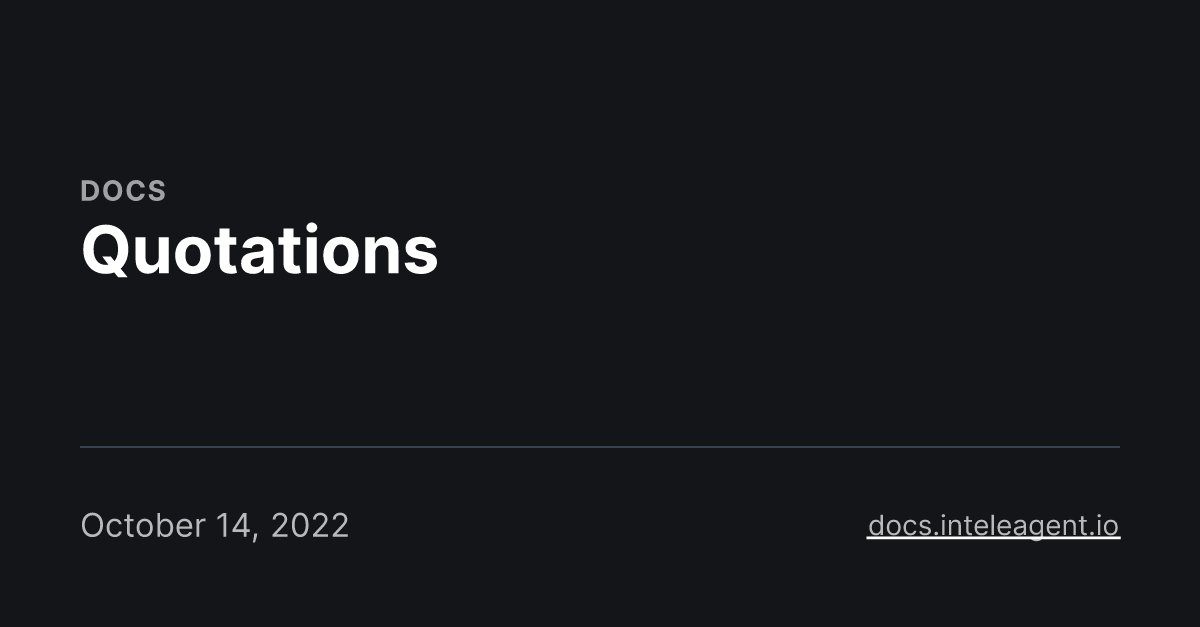 DOCS
Quotations

October 14, 2022

docs.inteleagent.io