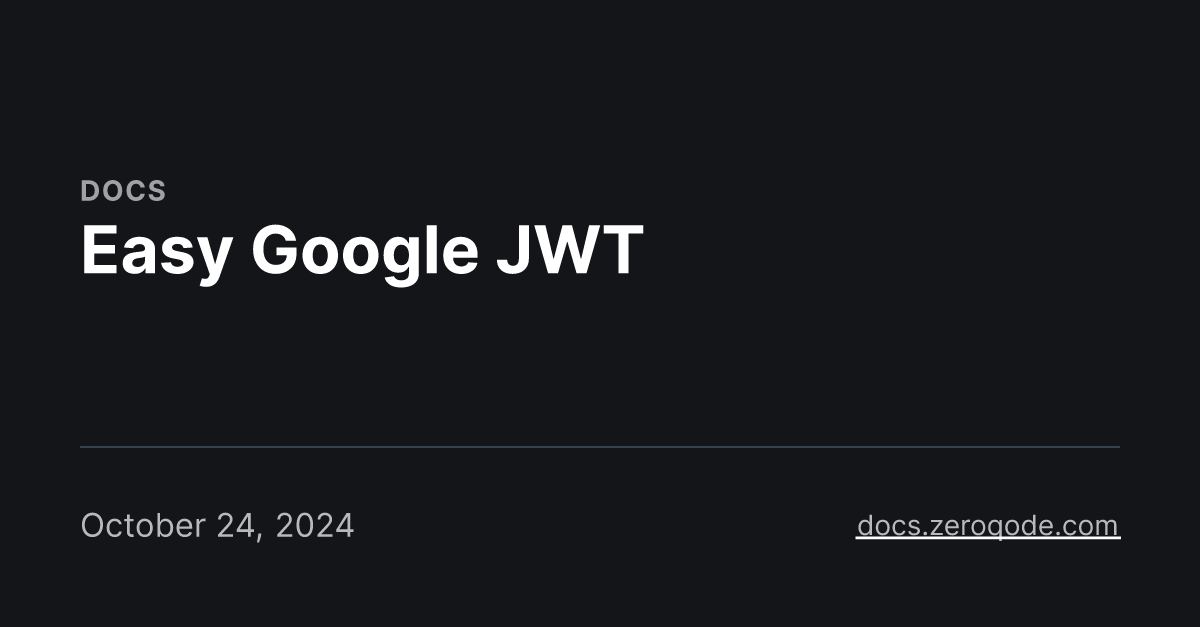 DOCS
Easy Google JWT

October 24, 2024

docs.zeroqode.com