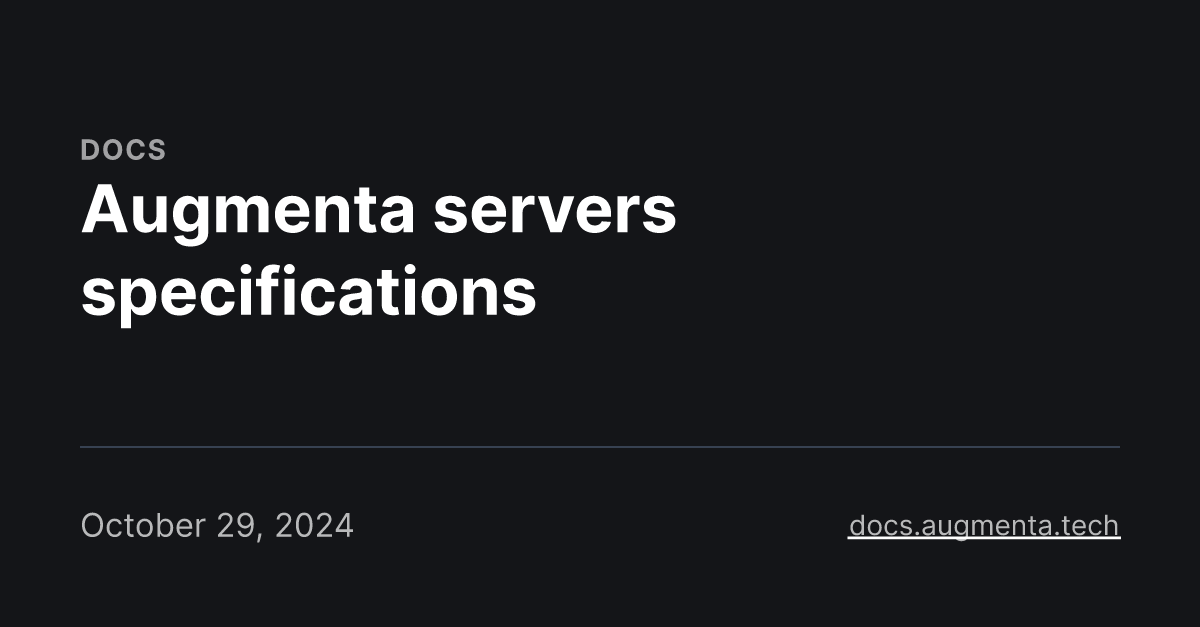 DOCS
Augmenta servers specifications

October 29, 2024

docs.augmenta.tech