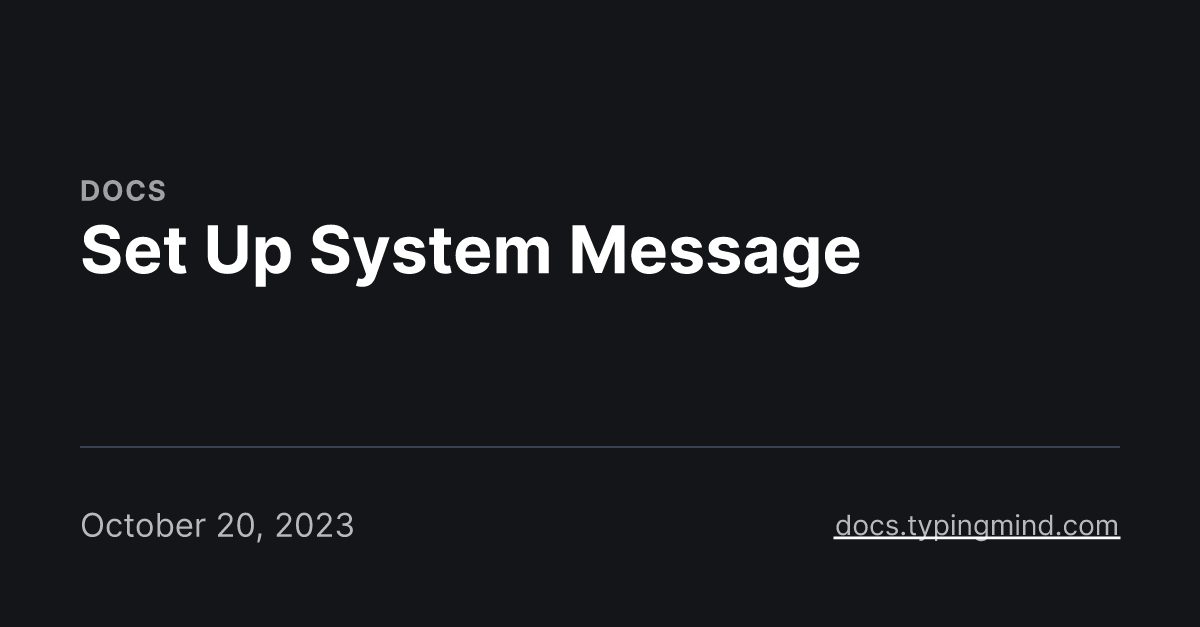 DOCS
Set Up System Message

October 20, 2023

docs.typingmind.com