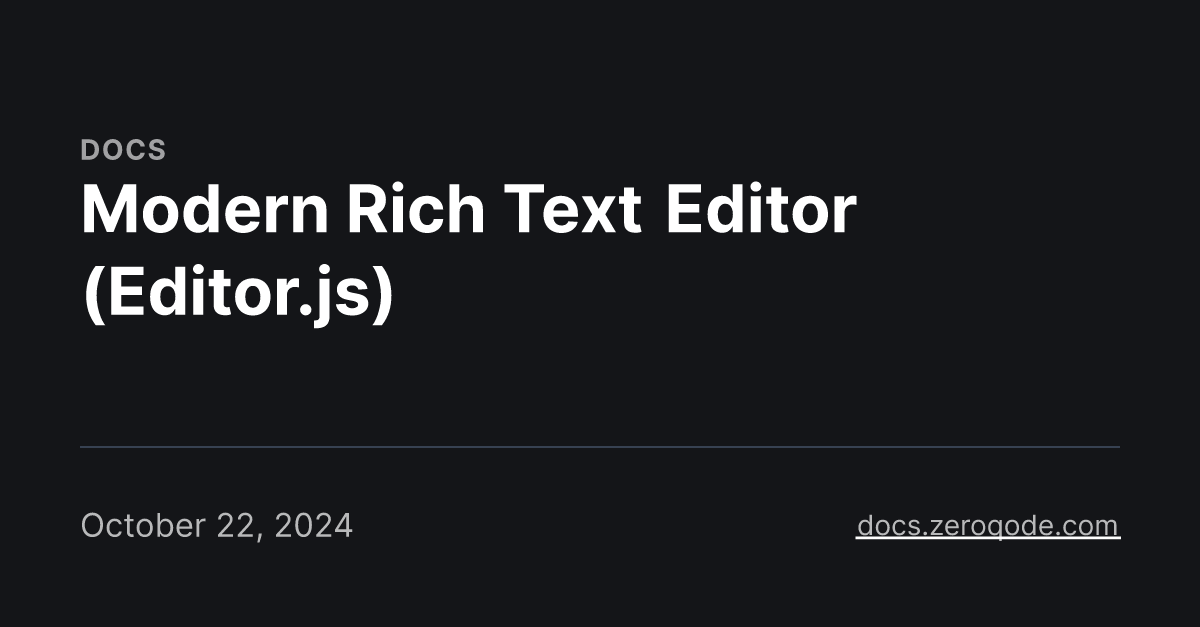 DOCS

Modern Rich Text Editor (Editor.js)

October 22, 2024

docs.zeroqode.com