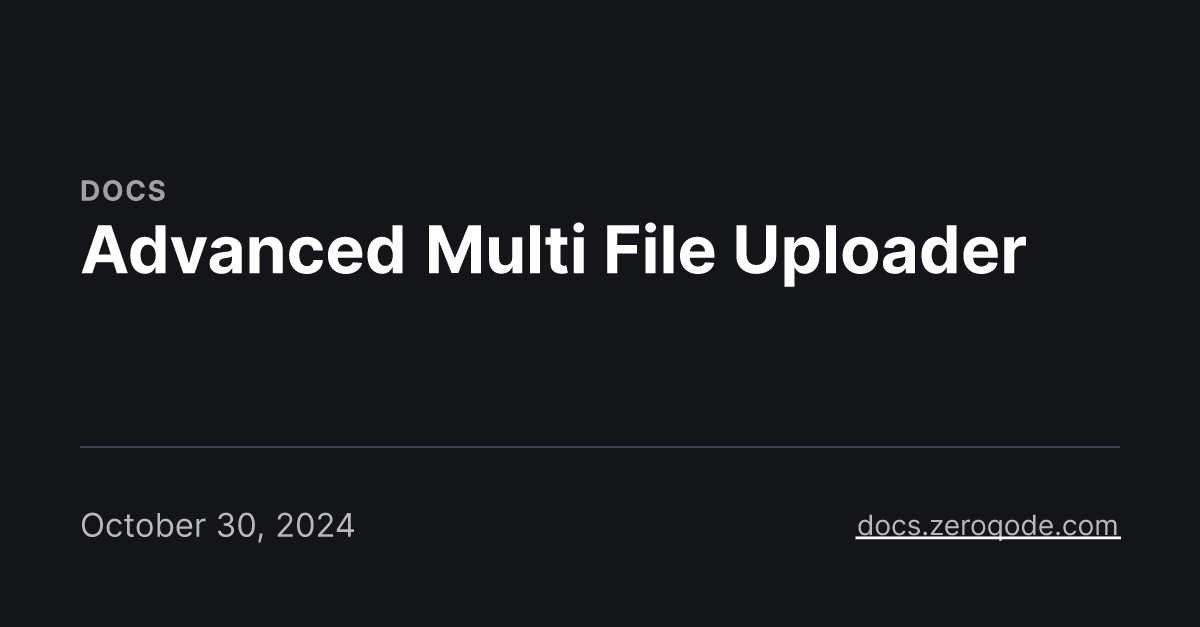 DOCS

Advanced Multi File Uploader

October 30, 2024

docs.zeroqode.com