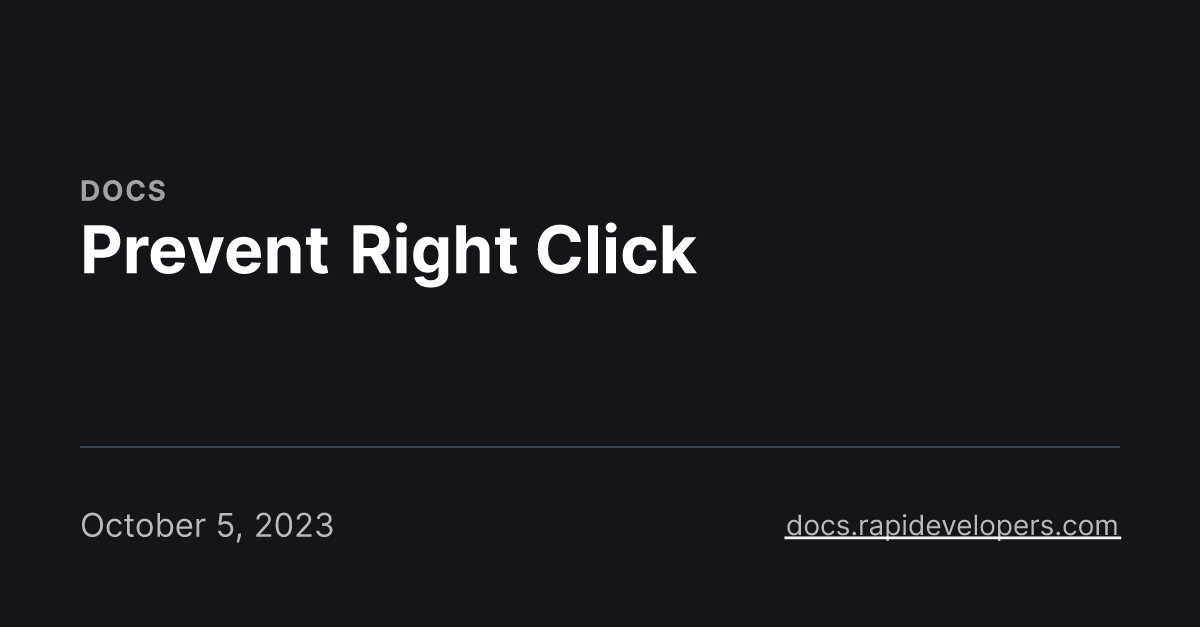 DOCS
Prevent Right Click

October 5, 2023

docs.rapidevelopers.com