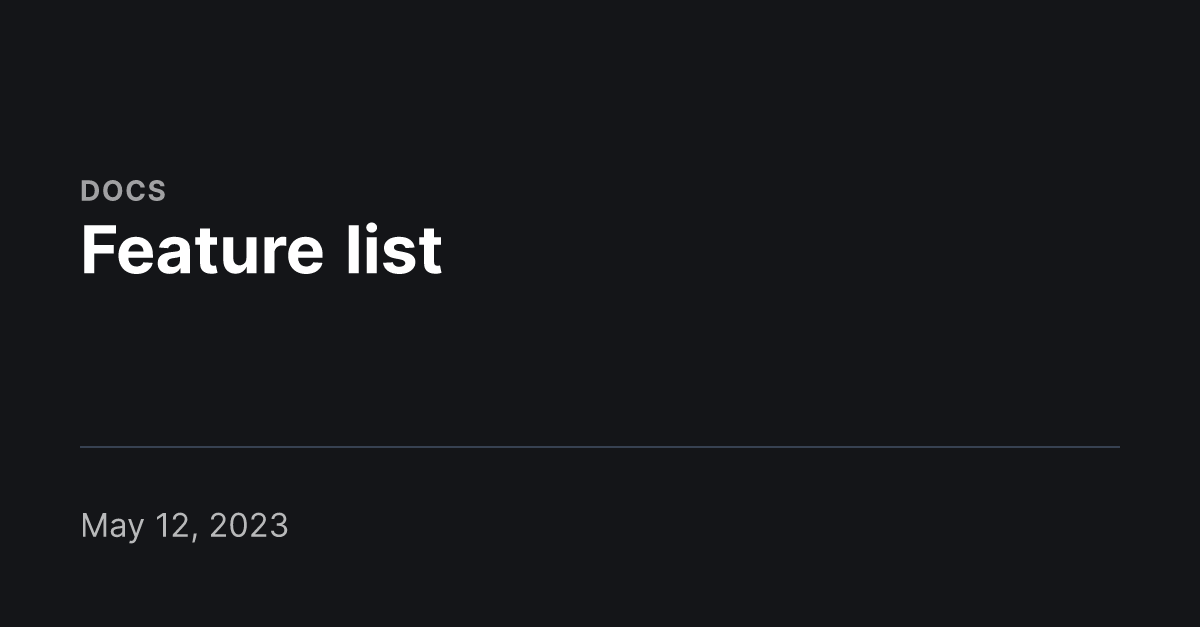 DOCS
Feature list

May 12, 2023