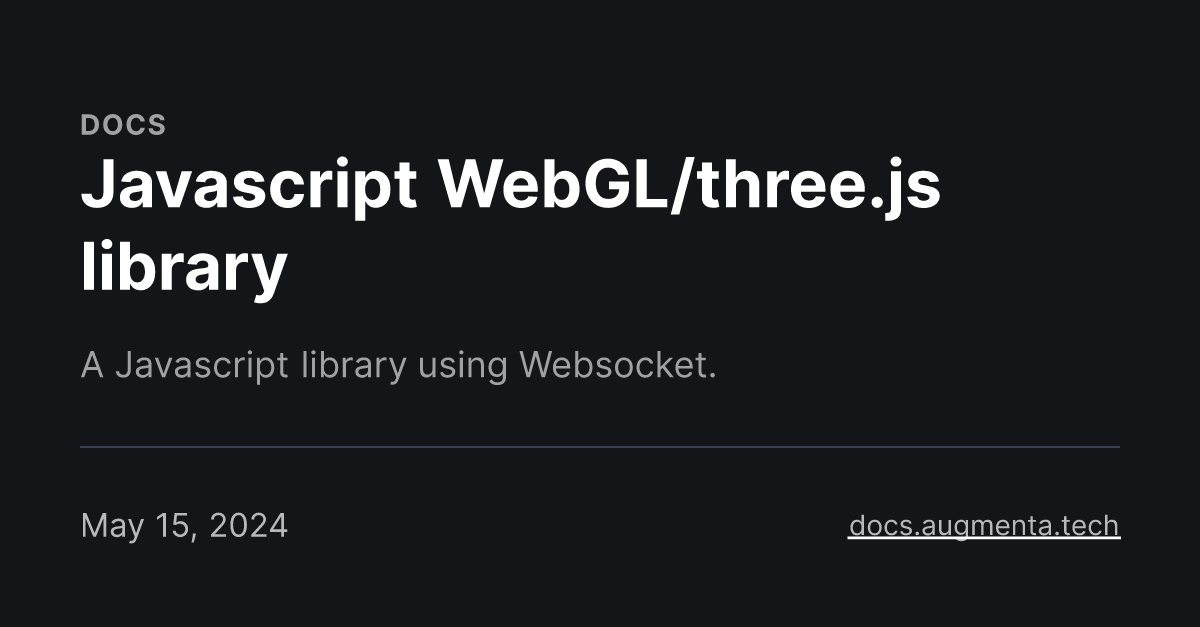 DOCS

Javascript WebGL/three.js library

A Javascript library using Websocket.

May 15, 2024

docs.augmenta.tech